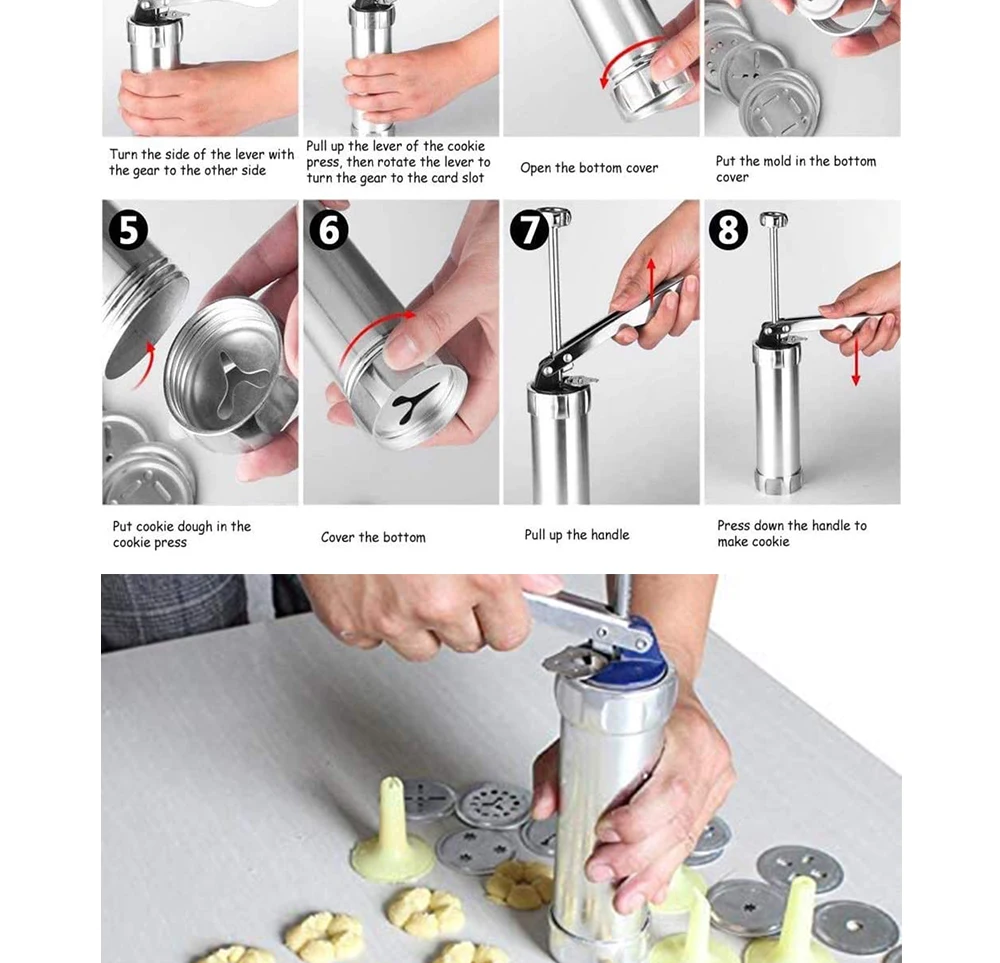 Turn the side of the lever with the gear to the other side

Pull up the lever of the cookie press, then rotate the lever to turn the gear to the card slot

Open the bottom cover

Put the mold in the bottom cover

5

6

7

8

Put cookie dough in the cookie press

Cover the bottom

Pull up the handle

Press down the handle to make cookie