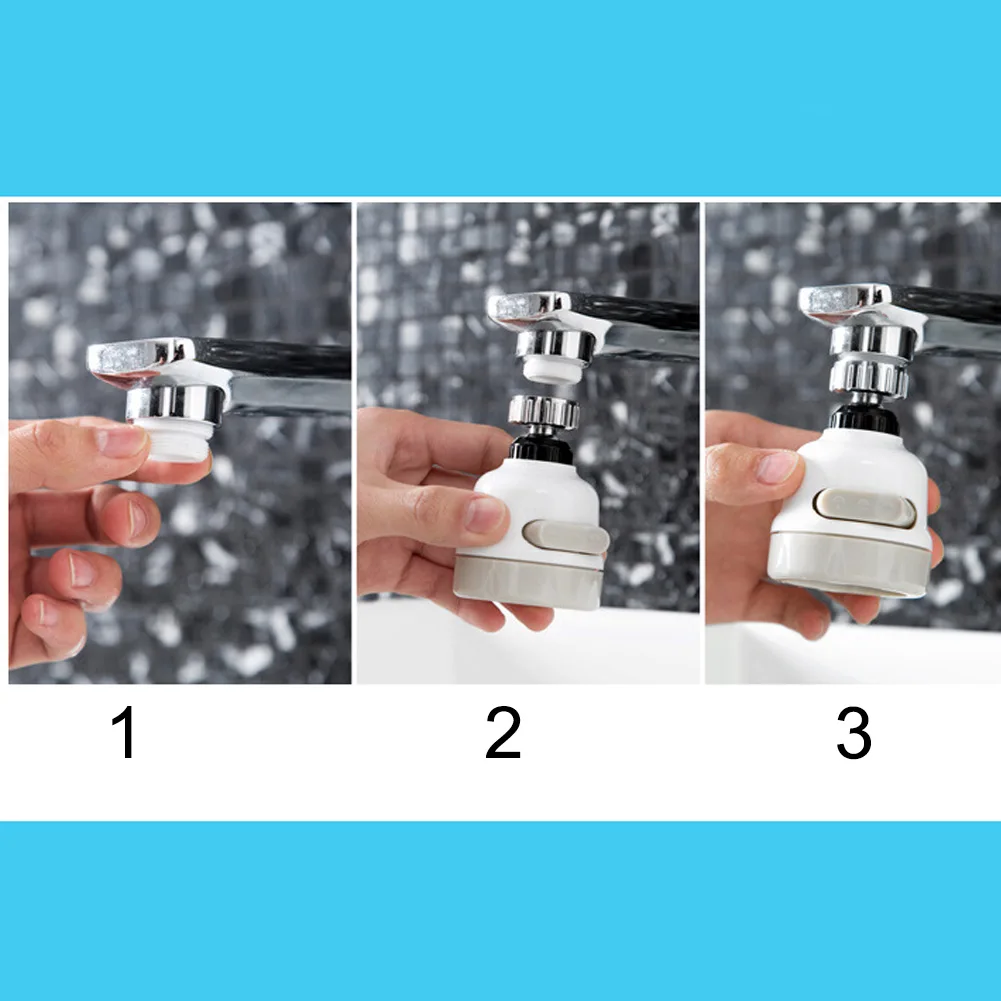 1

2

3