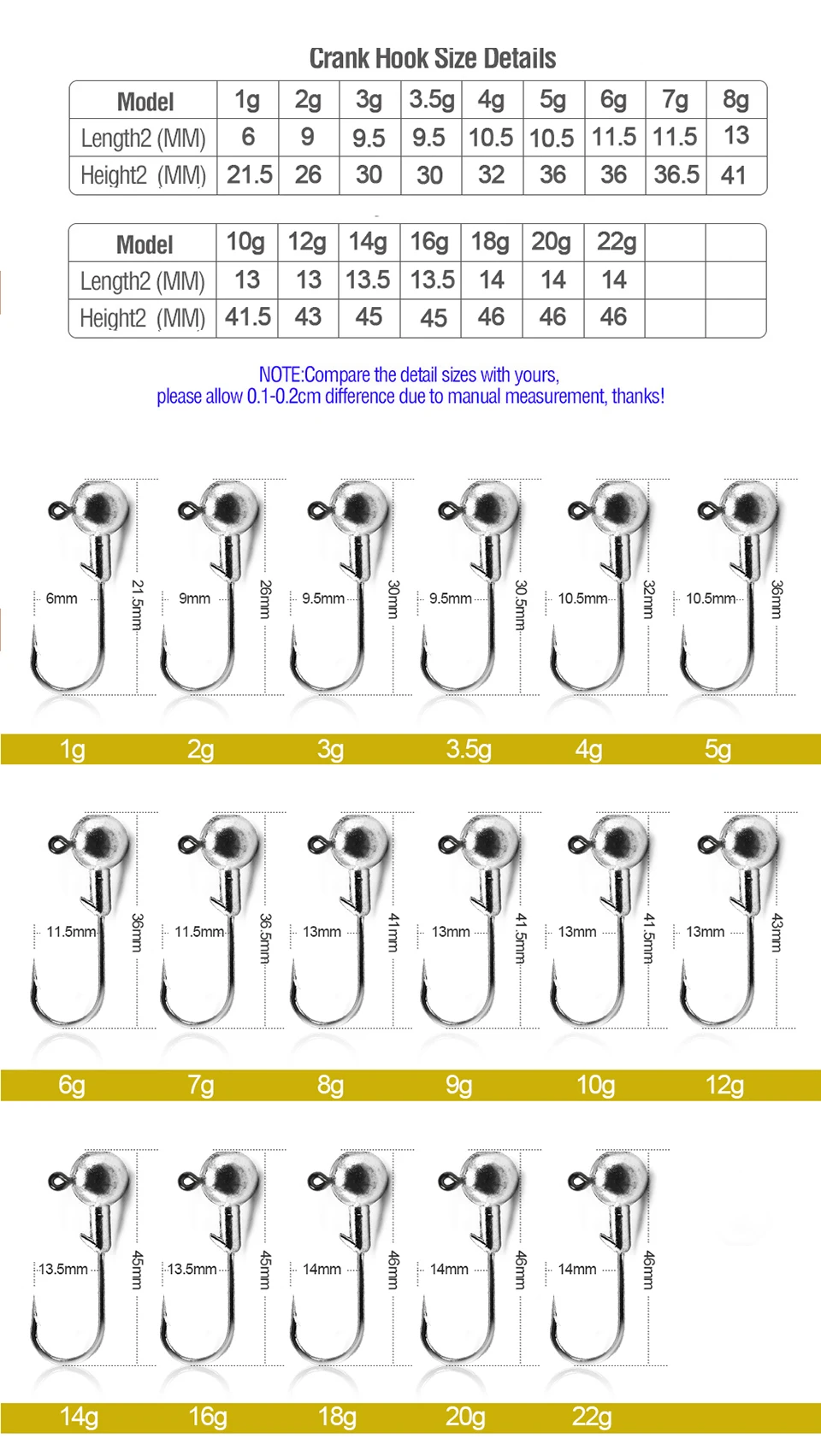 Crank Hook Size Details

| Model | 1g | 2g | 3g | 3.5g | 4g | 5g | 6g | 7g | 8g |
|---|---|---|---|---|---|---|---|---|---|
| Length2 (MM) | 6 | 9 | 9.5 | 9.5 | 10.5 | 10.5 | 11.5 | 11.5 | 13 |
| Height2 (MM) | 21.5 | 26 | 30 | 30 | 32 | 36 | 36 | 36.5 | 41 |

| Model | 10g | 12g | 14g | 16g | 18g | 20g | 22g | | |
|---|---|---|---|---|---|---|---|---|---|
| Length2 (MM) | 13 | 13 | 13.5 | 13.5 | 14 | 14 | 14 | | |
| Height2 (MM) | 41.5 | 43 | 45 | 45 | 46 | 46 | 46 | | |

NOTE:Compare the detail sizes with yours, please allow 0.1-0.2cm difference due to manual measurement, thanks!

6mm 21.5mm 9mm 26mm 9.5mm 30mm 9.5mm 30.5mm 10.5mm 32mm 10.5mm 36mm

1g 2g 3g 3.5g 4g 5g

11.5mm 36mm 11.5mm 36.5mm 13mm 41mm 13mm 41.5mm 13mm 41.5mm 13mm 43mm

6g 7g 8g 9g 10g 12g

13.5mm 45mm 13.5mm 45mm 14mm 46mm 14mm 46mm 14mm 46mm

14g 16g 18g 20g 22g