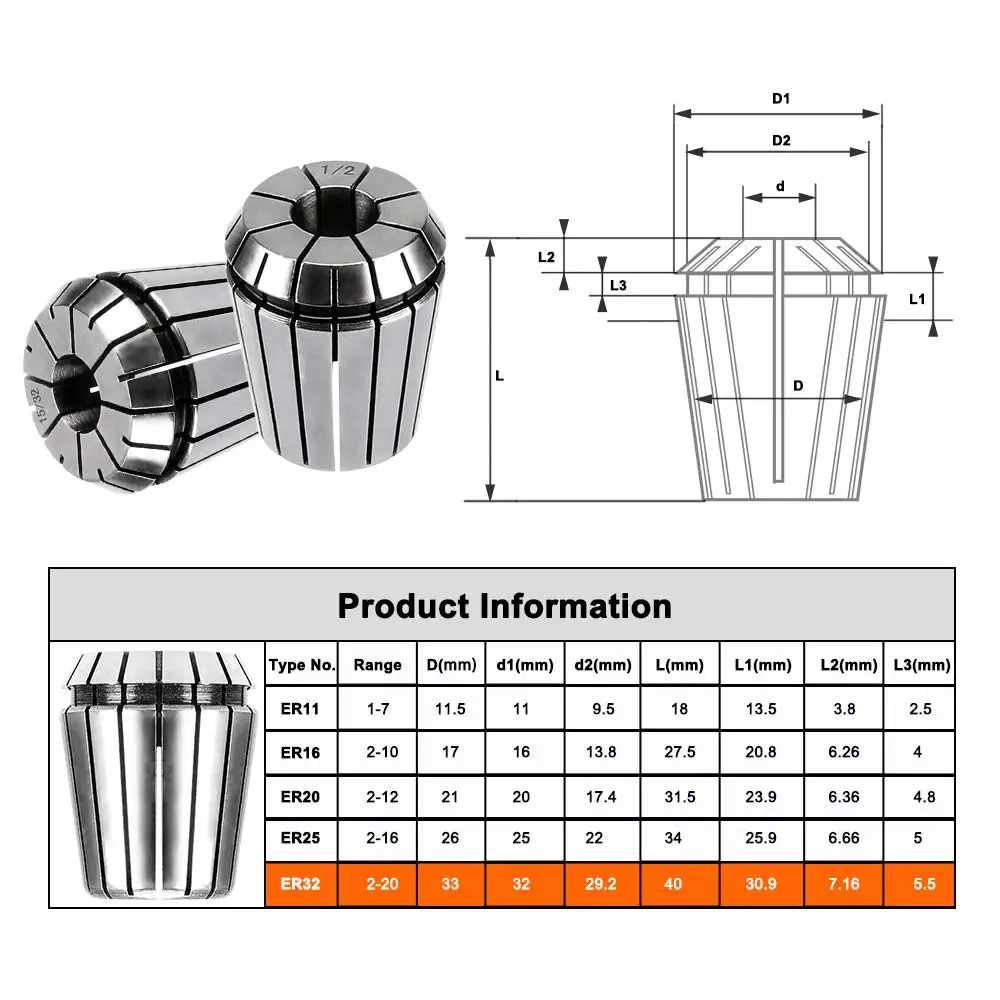 1/2

15/32

D1

D2

d

L2

L3

L1

L

D

Product Information

| Type No. | Range | D(mm) | d1(mm) | d2(mm) | L(mm) | L1(mm) | L2(mm) | L3(mm) |
|---|---|---|---|---|---|---|---|---|
| ER11 | 1-7 | 11.5 | 11 | 9.5 | 18 | 13.5 | 3.8 | 2.5 |
| ER16 | 2-10 | 17 | 16 | 13.8 | 27.5 | 20.8 | 6.26 | 4 |
| ER20 | 2-12 | 21 | 20 | 17.4 | 31.5 | 23.9 | 6.36 | 4.8 |
| ER25 | 2-16 | 26 | 25 | 22 | 34 | 25.9 | 6.66 | 5 |
| ER32 | 2-20 | 33 | 32 | 29.2 | 40 | 30.9 | 7.16 | 5.5 |