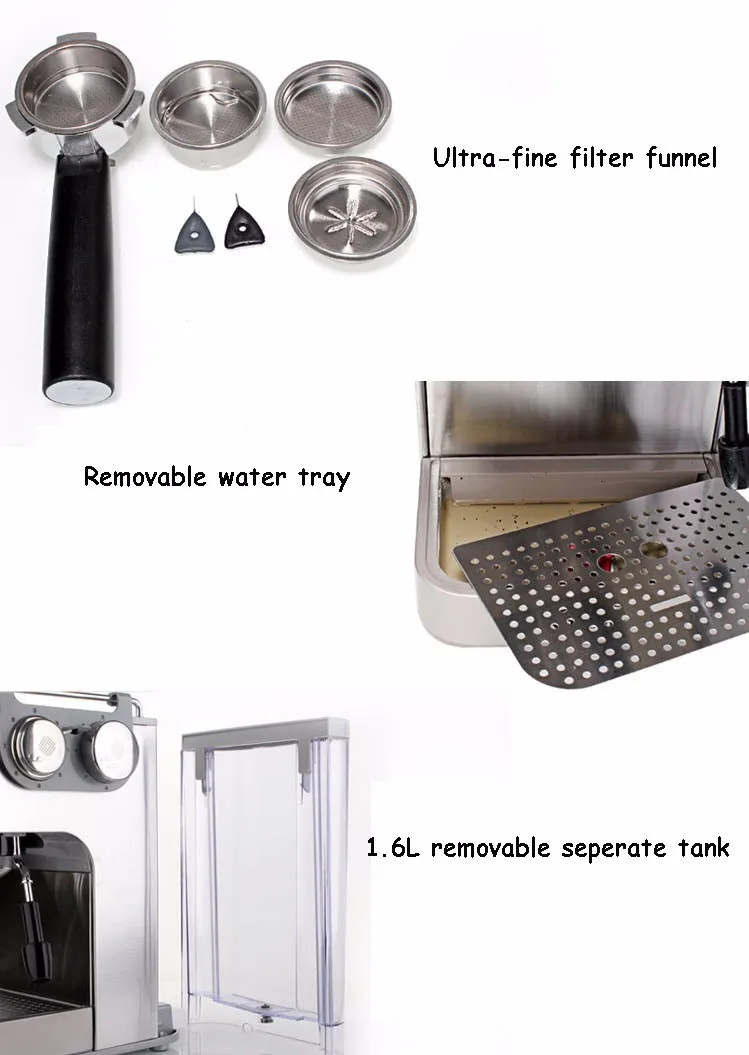 Ultra-fine filter funnel

Removable water tray

1.6L removable seperate tank