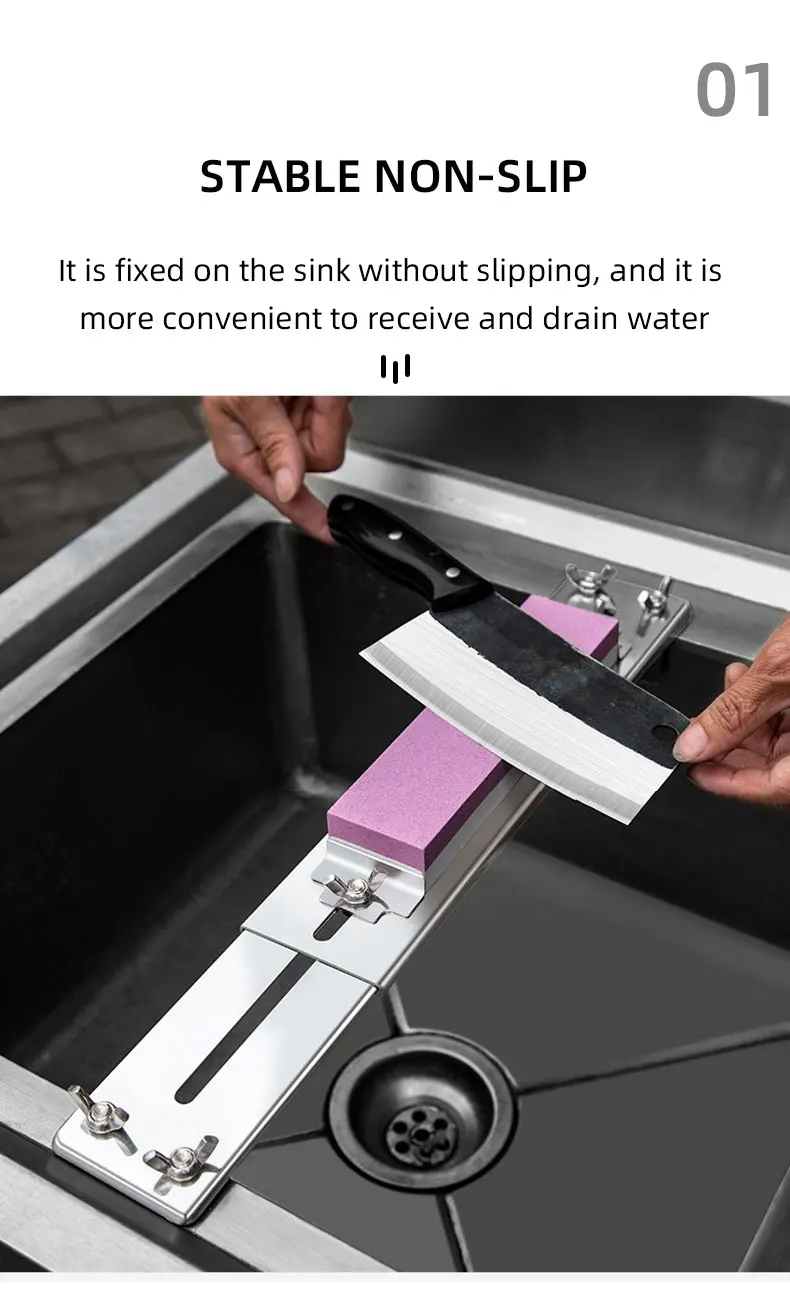 01

STABLE NON-SLIP

It is fixed on the sink without slipping, and it is more convenient to receive and drain water