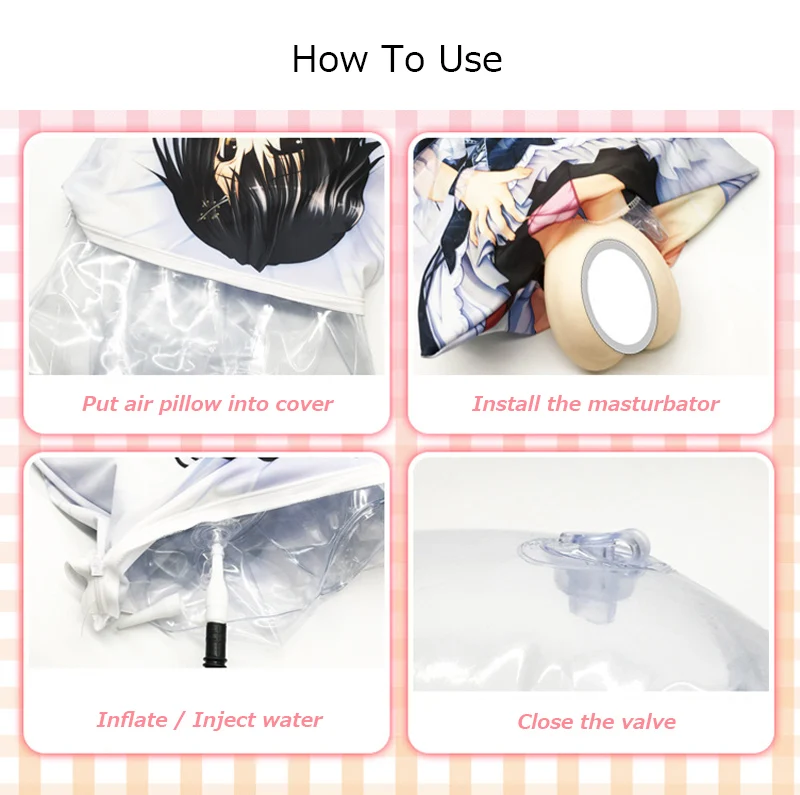 How To Use

Put air pillow into cover

Install the masturbator

Inflate / Inject water

Close the valve