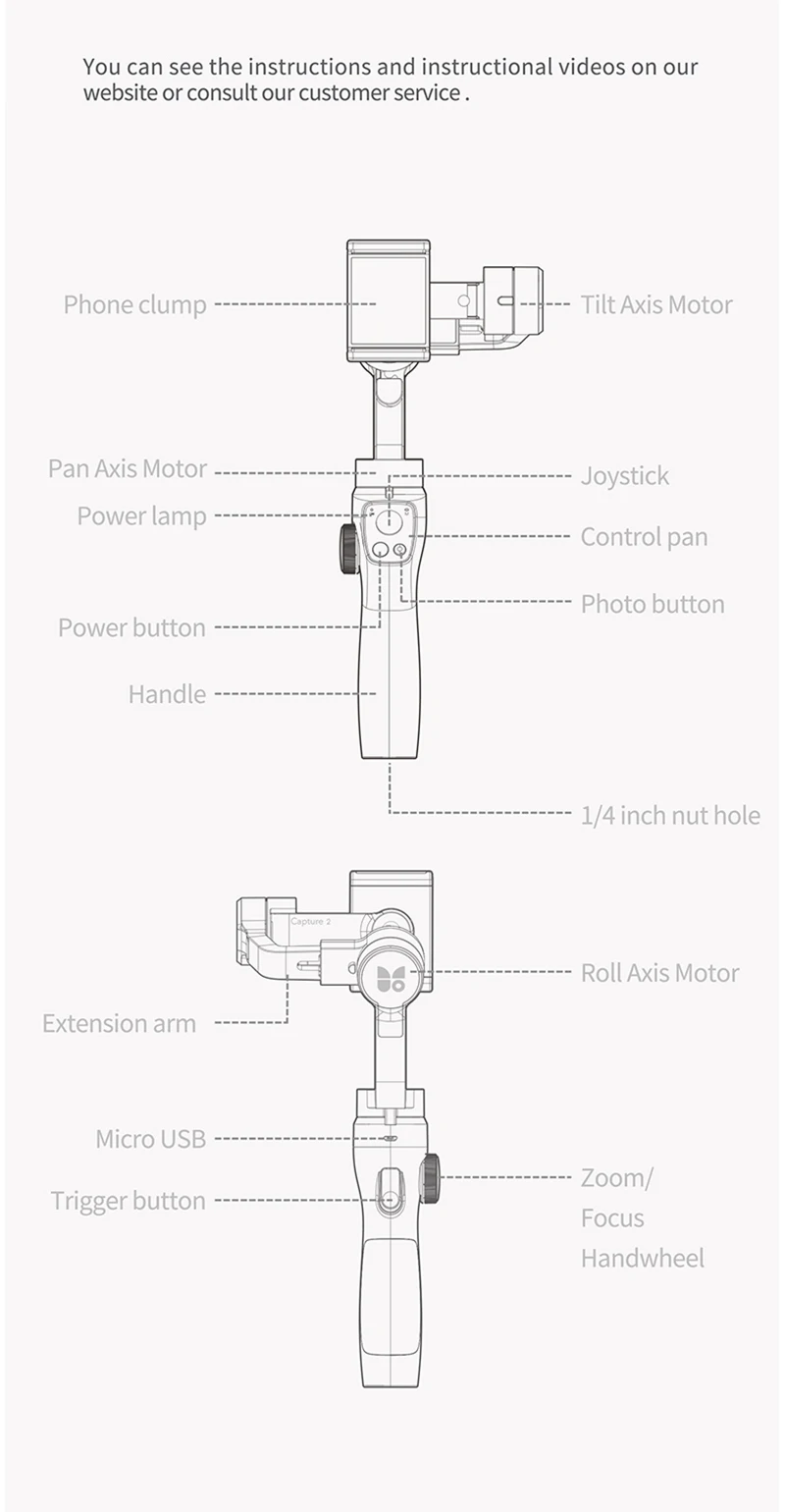 You can see the instructions and instructional videos on our website or consult our customer service .

Phone clump
Tilt Axis Motor
Pan Axis Motor
Joystick
Power lamp
Control pan
Photo button
Power button
Handle
1/4 inch nut hole

Capture 2
Roll Axis Motor
Extension arm
Micro USB
Trigger button
Zoom/
Focus
Handwheel