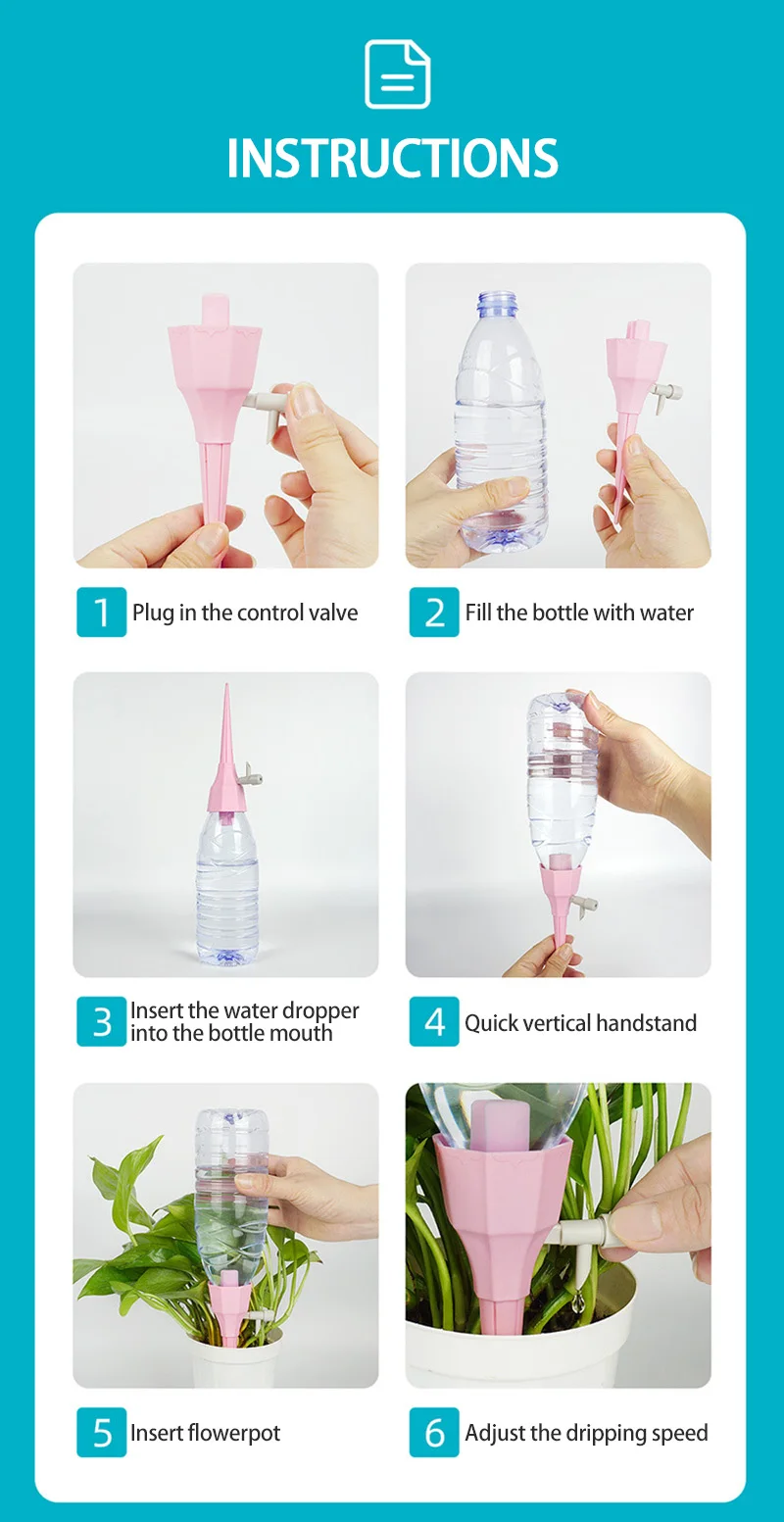 INSTRUCTIONS

1 Plug in the control valve

2 Fill the bottle with water

3 Insert the water dropper into the bottle mouth

4 Quick vertical handstand

5 Insert flowerpot

6 Adjust the dripping speed