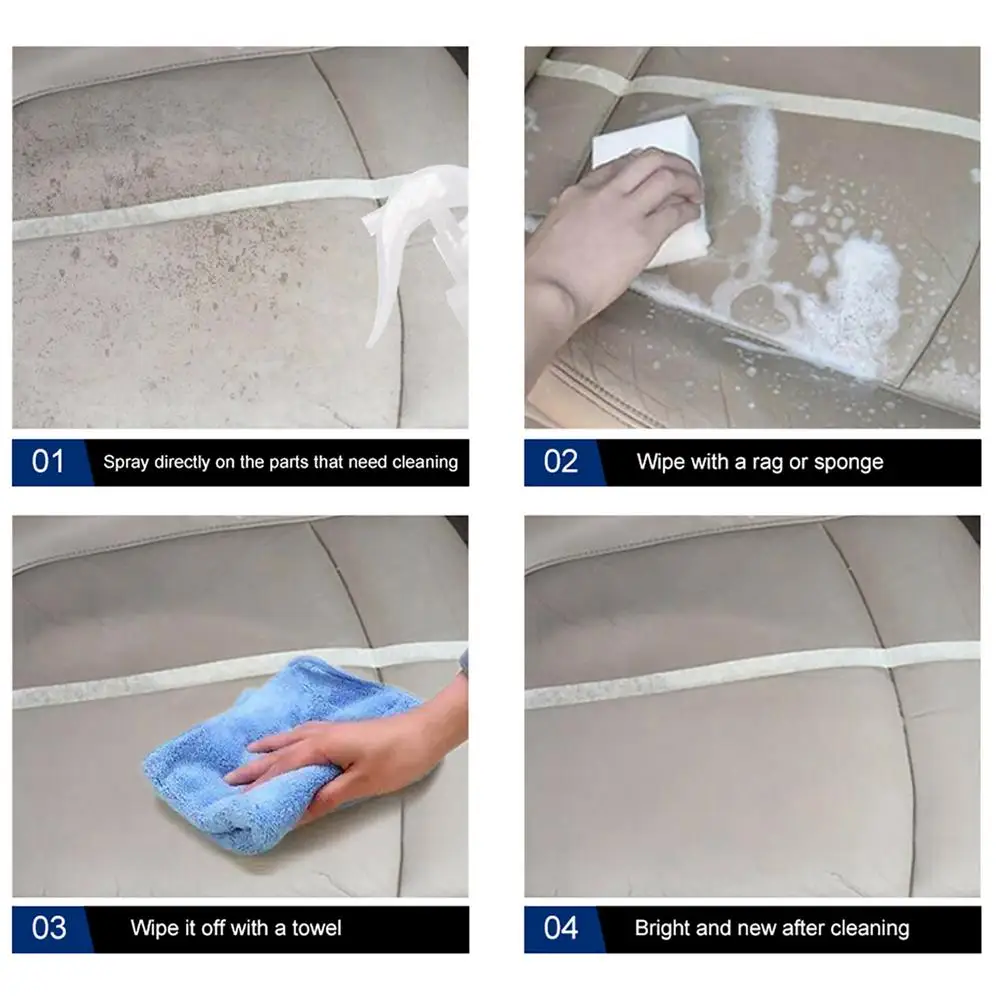 01 Spray directly on the parts that need cleaning

02 Wipe with a rag or sponge

03 Wipe it off with a towel

04 Bright and new after cleaning