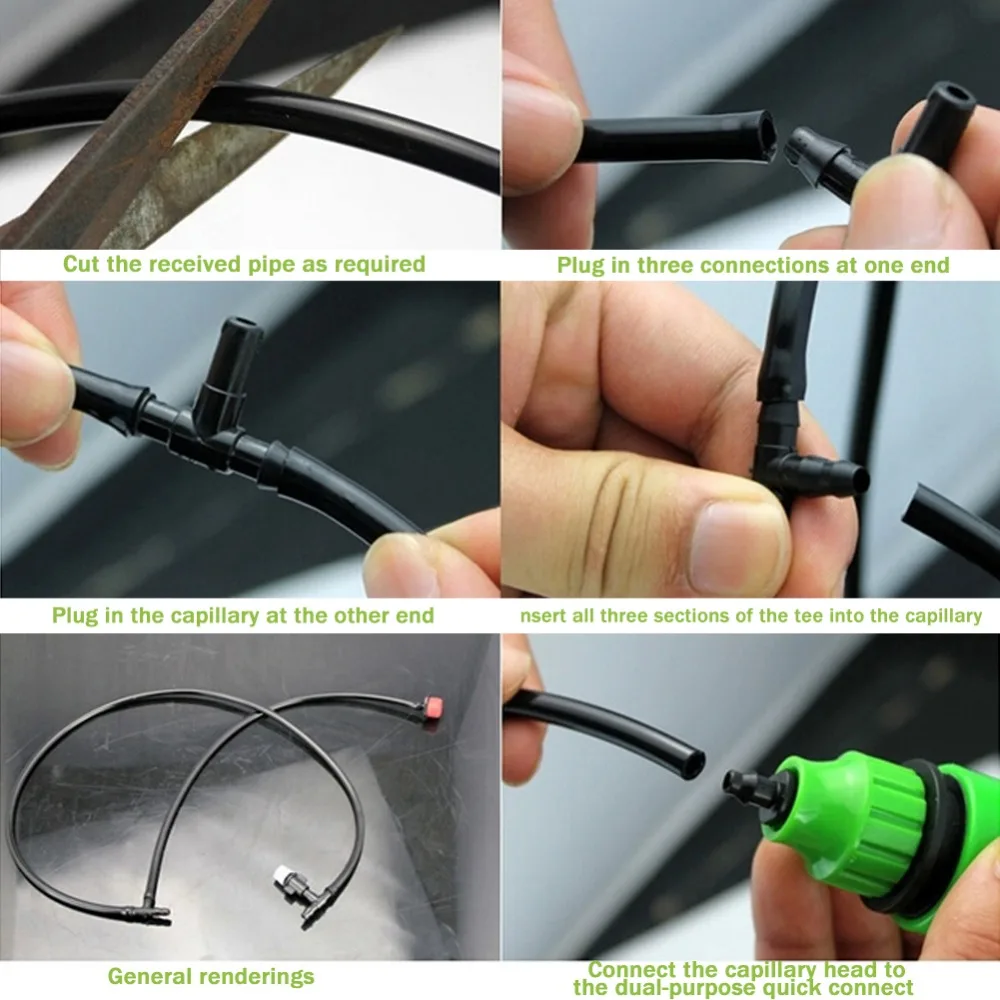 Cut the received pipe as required

Plug in three connections at one end

Plug in the capillary at the other end

nsert all three sections of the tee into the capillary

General renderings

Connect the capillary head to the dual-purpose quick connect