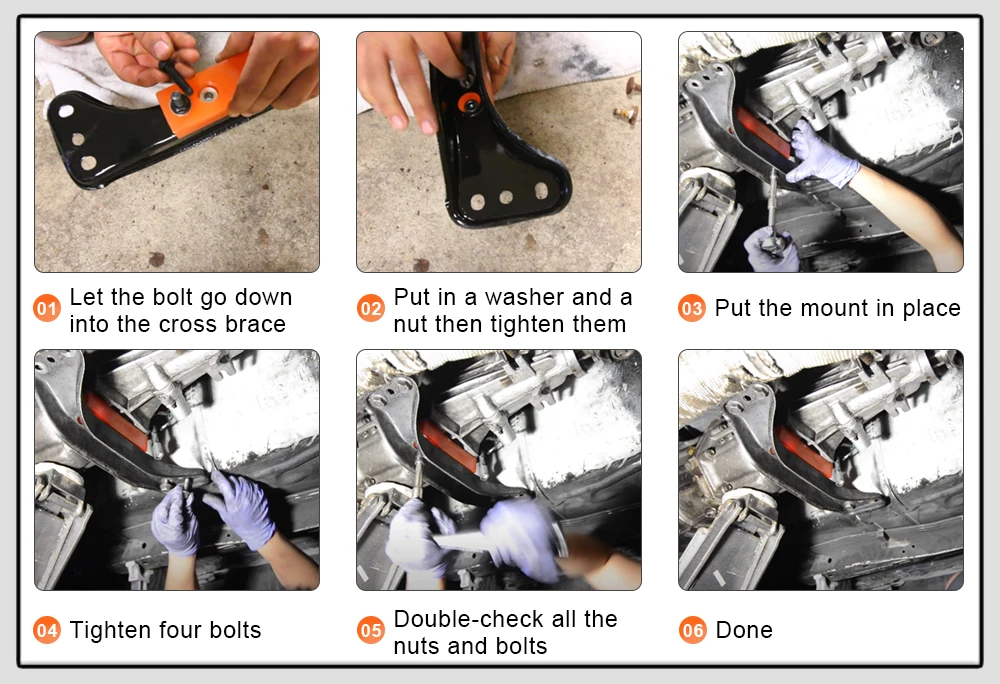 01 Let the bolt go down into the cross brace

02 Put in a washer and a nut then tighten them

03 Put the mount in place

04 Tighten four bolts

05 Double-check all the nuts and bolts

06 Done