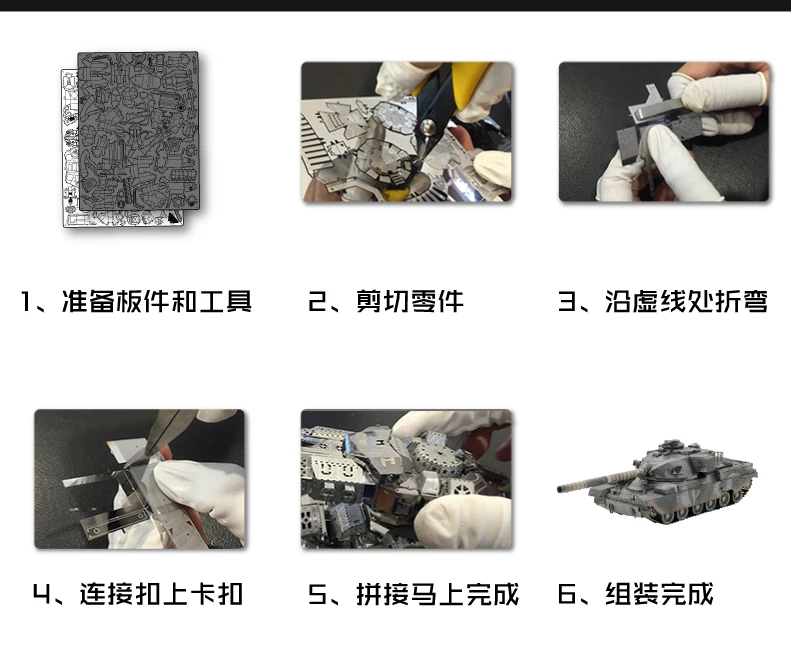 1、准备板件和工具

2、剪切零件

3、沿虚线处折弯

4、连接扣上卡扣

5、拼接马上完成

6、组装完成