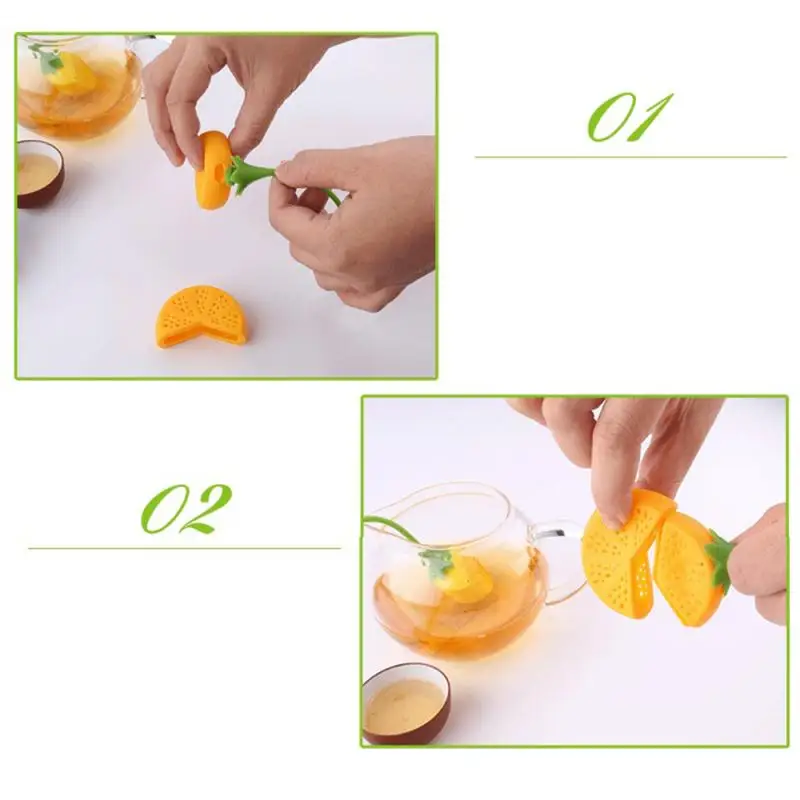 01

02