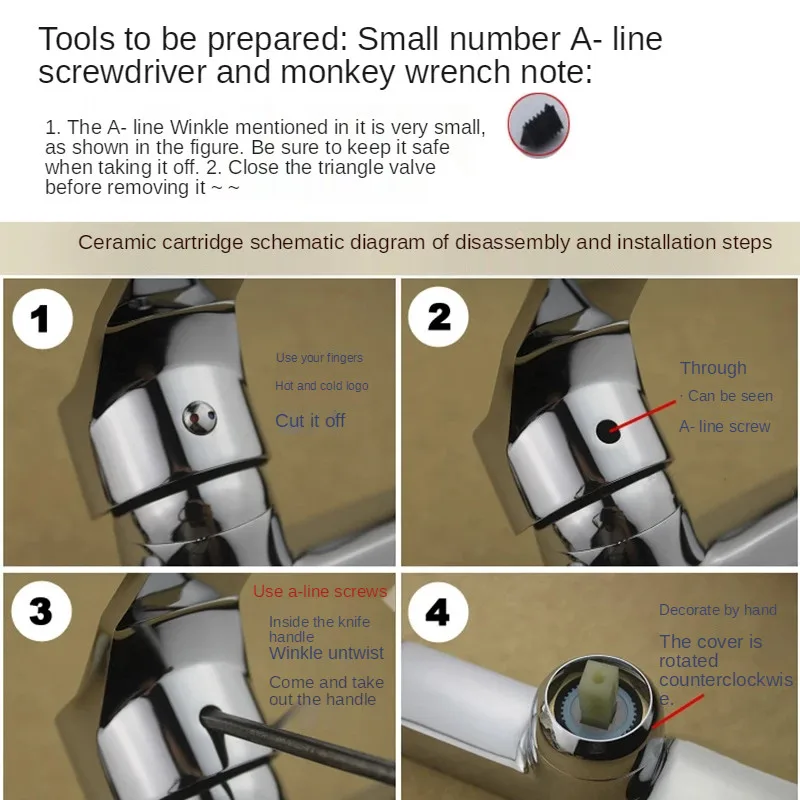 Tools to be prepared: Small number A- line screwdriver and monkey wrench note:

1. The A- line Winkle mentioned in it is very small, as shown in the figure. Be sure to keep it safe when taking it off. 2. Close the triangle valve before removing it ~ ~

Ceramic cartridge schematic diagram of disassembly and installation steps

1

Use your fingers

Hot and cold logo

Cut it off

2

Through

· Can be seen

A- line screw

3

Use a-line screws

Inside the knife handle

Winkle untwist

Come and take out the handle

4

Decorate by hand

The cover is rotated counterclockwise.