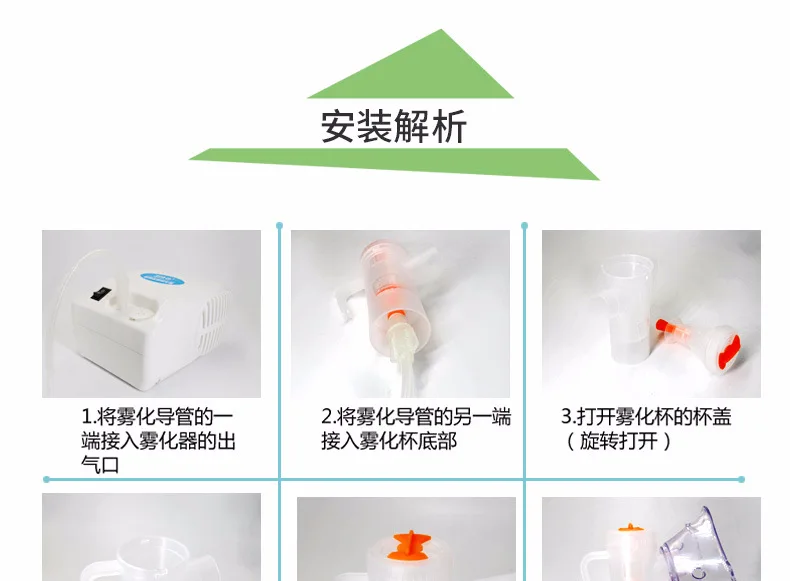 安装解析

1.将雾化导管的一端接入雾化器的出气口

2.将雾化导管的另一端接入雾化杯底部

3.打开雾化杯的杯盖（旋转打开）