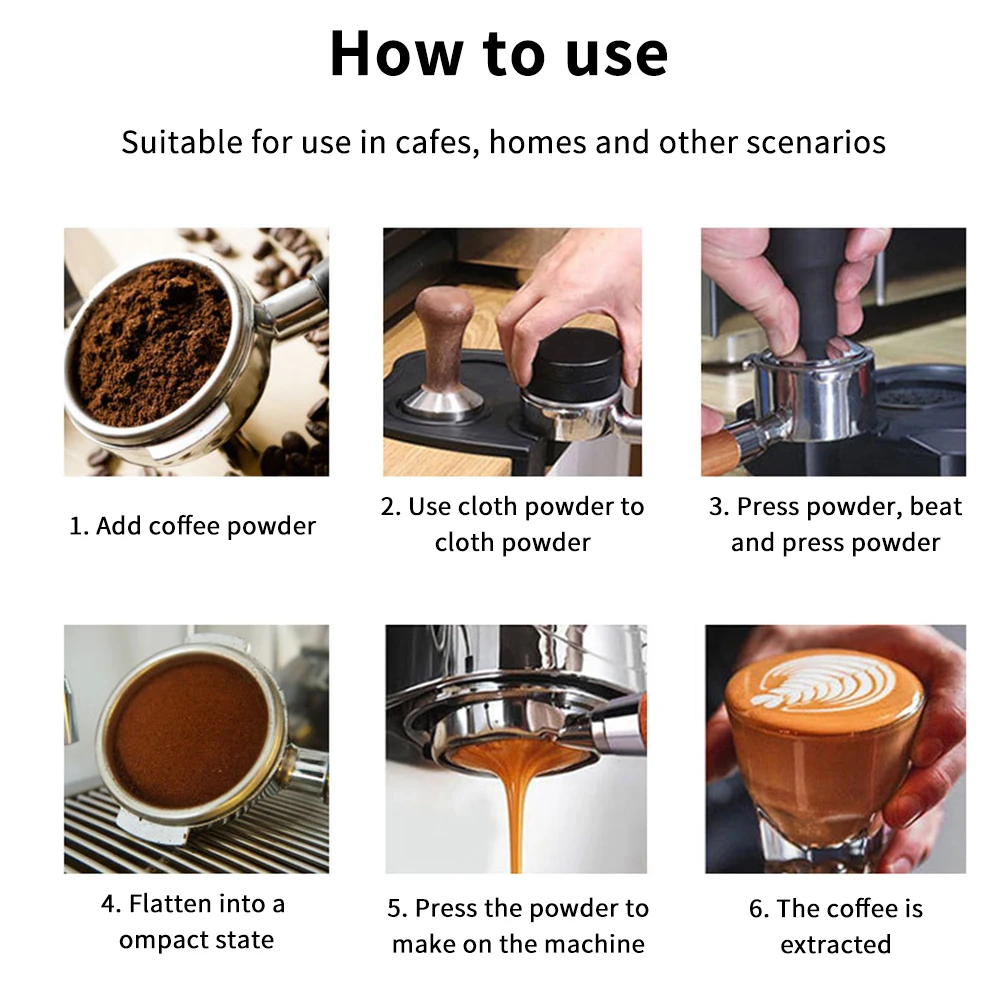 How to use

Suitable for use in cafes, homes and other scenarios

1. Add coffee powder

2. Use cloth powder to cloth powder

3. Press powder, beat and press powder

4. Flatten into a ompact state

5. Press the powder to make on the machine

6. The coffee is extracted