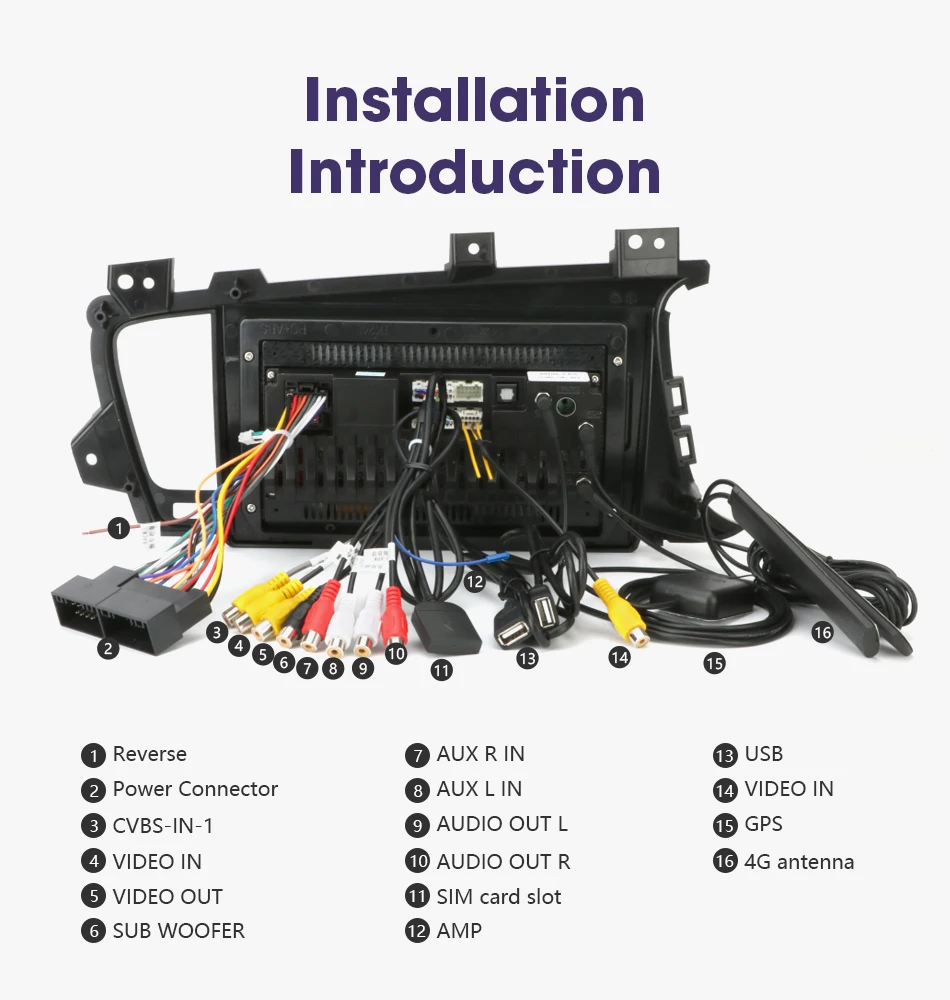 Installation Introduction

1 2 3 4 5 6 7 8 9 10 11 12 13 14 15 16

1 Reverse
2 Power Connector
3 CVBS-IN-1
4 VIDEO IN
5 VIDEO OUT
6 SUB WOOFER

7 AUX R IN
8 AUX L IN
9 AUDIO OUT L
10 AUDIO OUT R
11 SIM card slot
12 AMP

13 USB
14 VIDEO IN
15 GPS
16 4G antenna