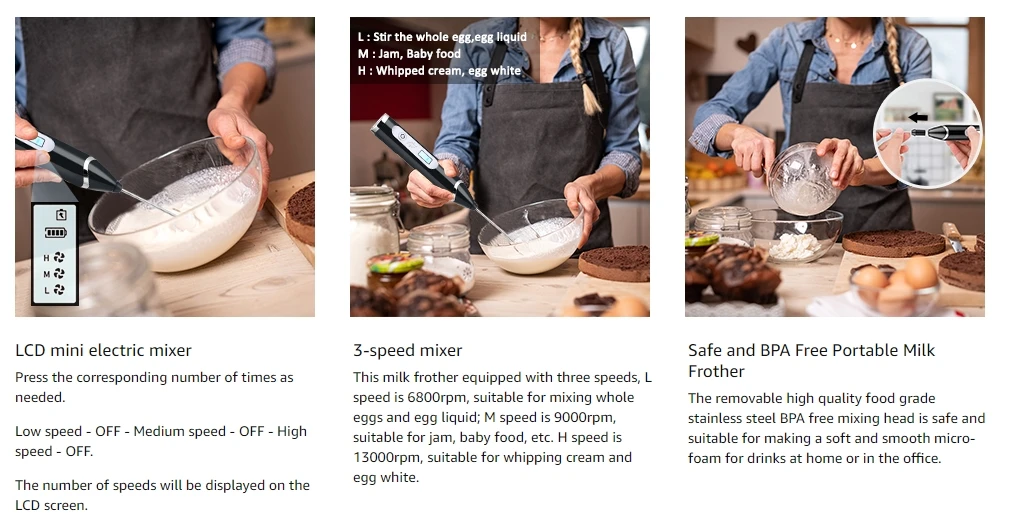 H
M
L

LCD mini electric mixer

Press the corresponding number of times as needed.

Low speed - OFF - Medium speed - OFF - High speed - OFF.

The number of speeds will be displayed on the LCD screen.

L : Stir the whole egg,egg liquid
M : Jam, Baby food
H : Whipped cream, egg white

3-speed mixer

This milk frother equipped with three speeds, L speed is 6800rpm, suitable for mixing whole eggs and egg liquid; M speed is 9000rpm, suitable for jam, baby food, etc. H speed is 13000rpm, suitable for whipping cream and egg white.

Safe and BPA Free Portable Milk Frother

The removable high quality food grade stainless steel BPA free mixing head is safe and suitable for making a soft and smooth micro-foam for drinks at home or in the office.