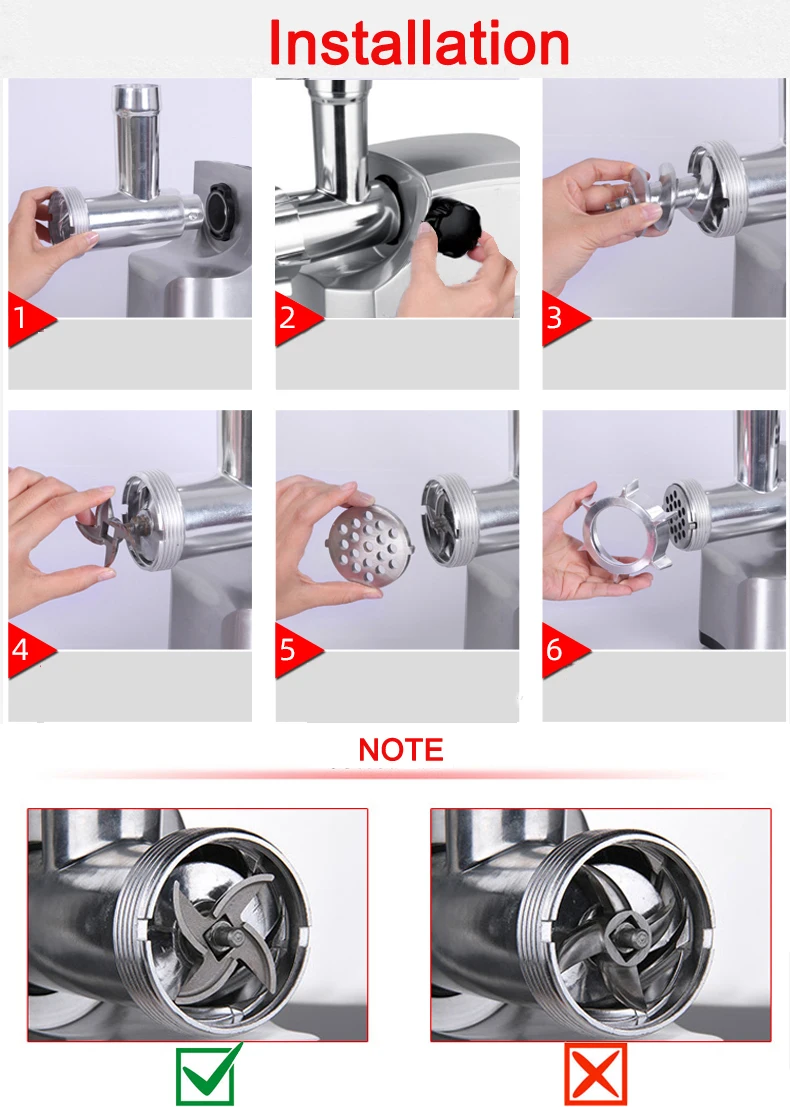 Installation

1

2

3

4

5

6

NOTE