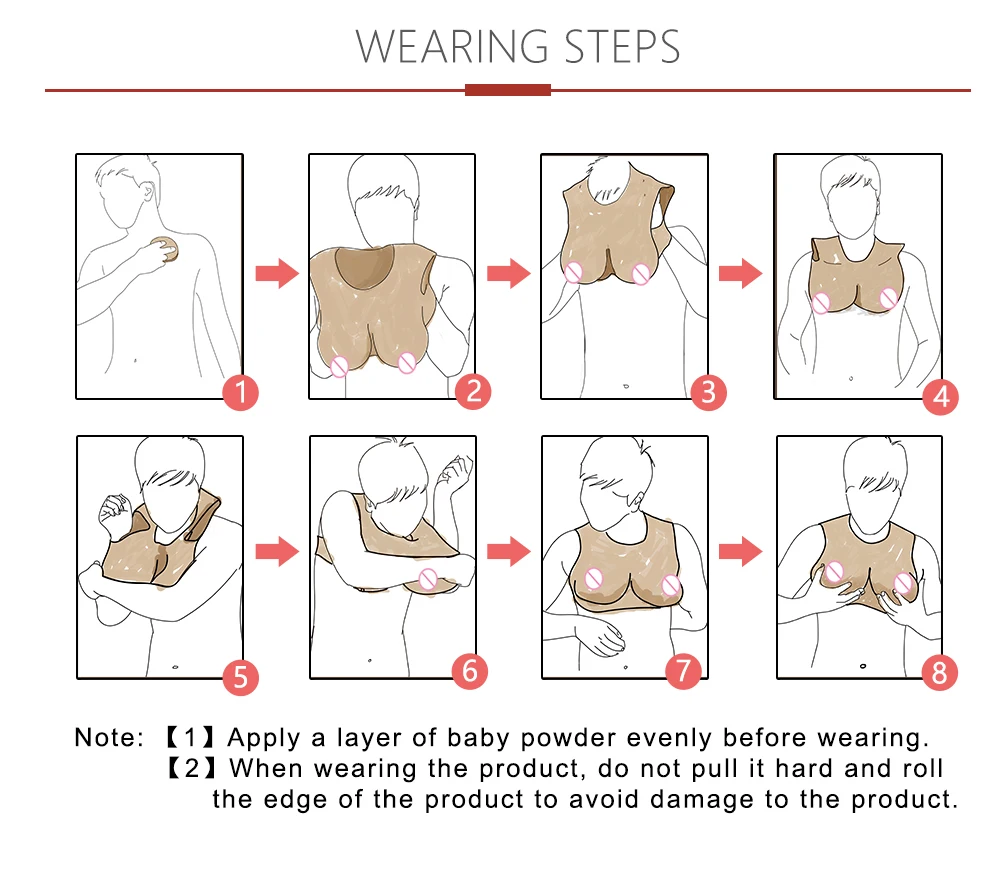 WEARING STEPS

1

2

3

4

5

6

7

8

Note: 【1】Apply a layer of baby powder evenly before wearing.
【2】When wearing the product, do not pull it hard and roll the edge of the product to avoid damage to the product.