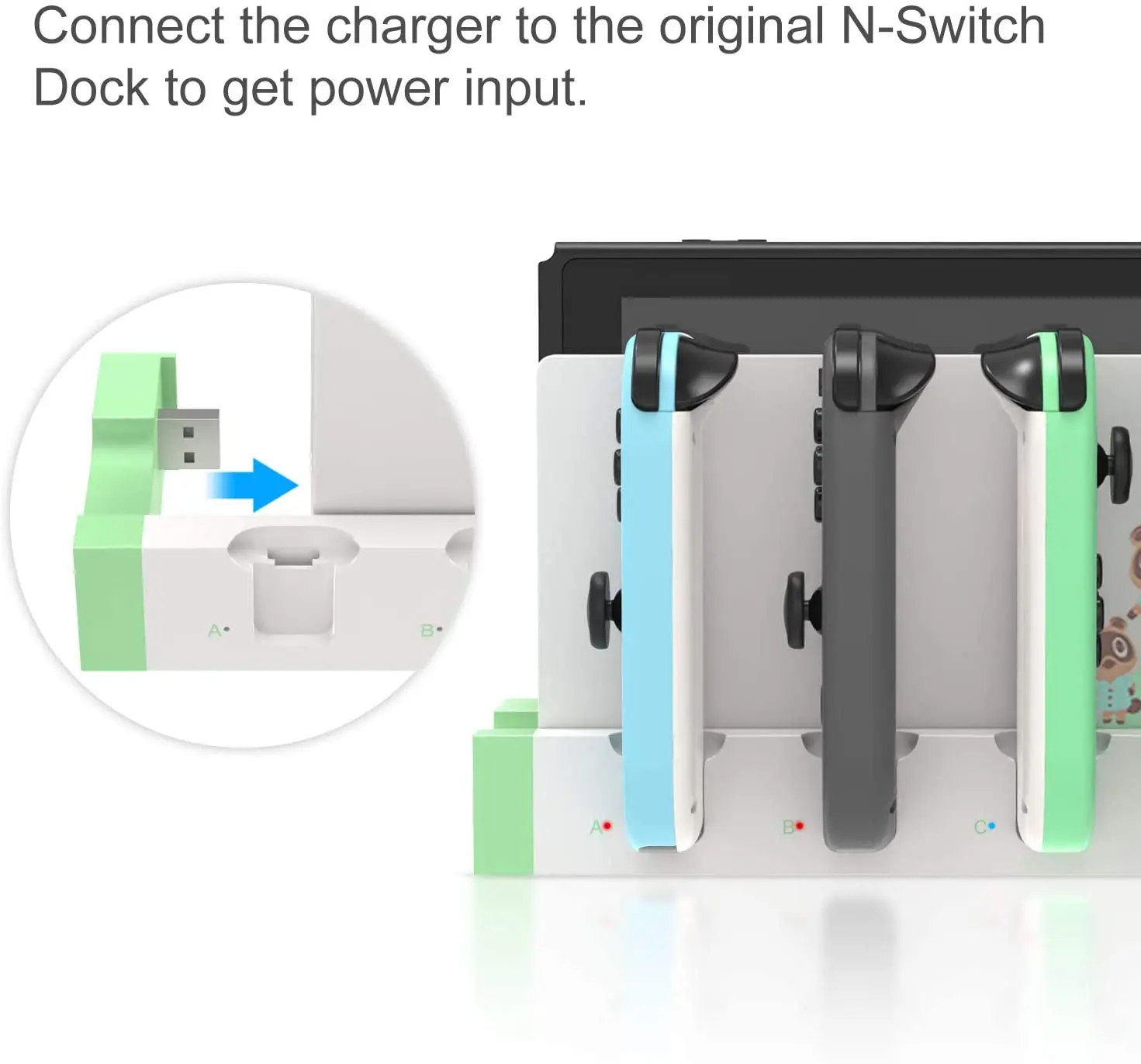 Connect the charger to the original N-Switch Dock to get power input.

A

B

A

B

C