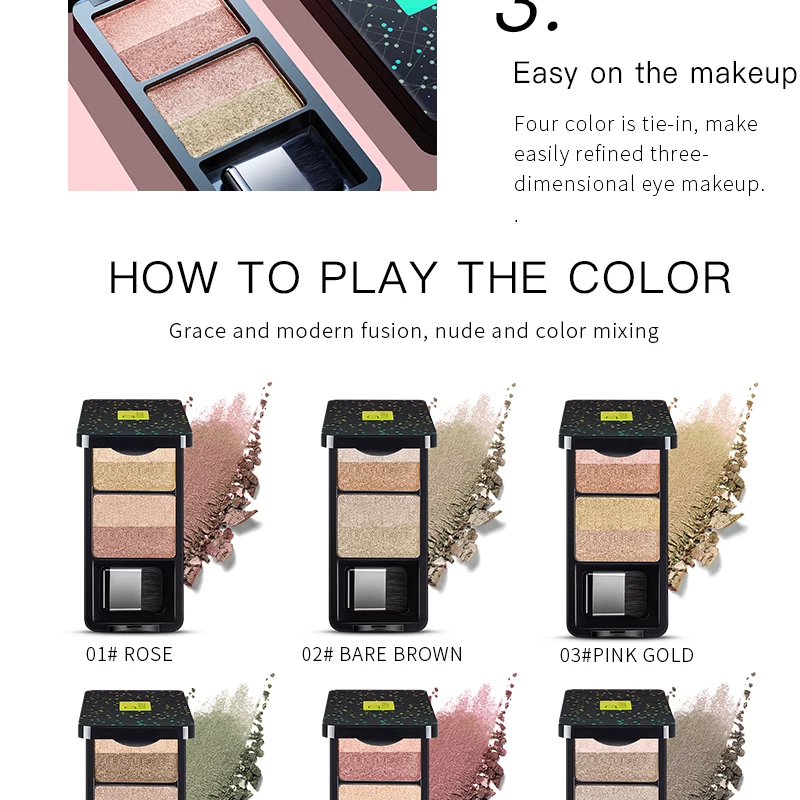 3.

Easy on the makeup

Four color is tie-in, make easily refined three-dimensional eye makeup.

.

HOW TO PLAY THE COLOR

Grace and modern fusion, nude and color mixing

01# ROSE

02# BARE BROWN

03#PINK GOLD