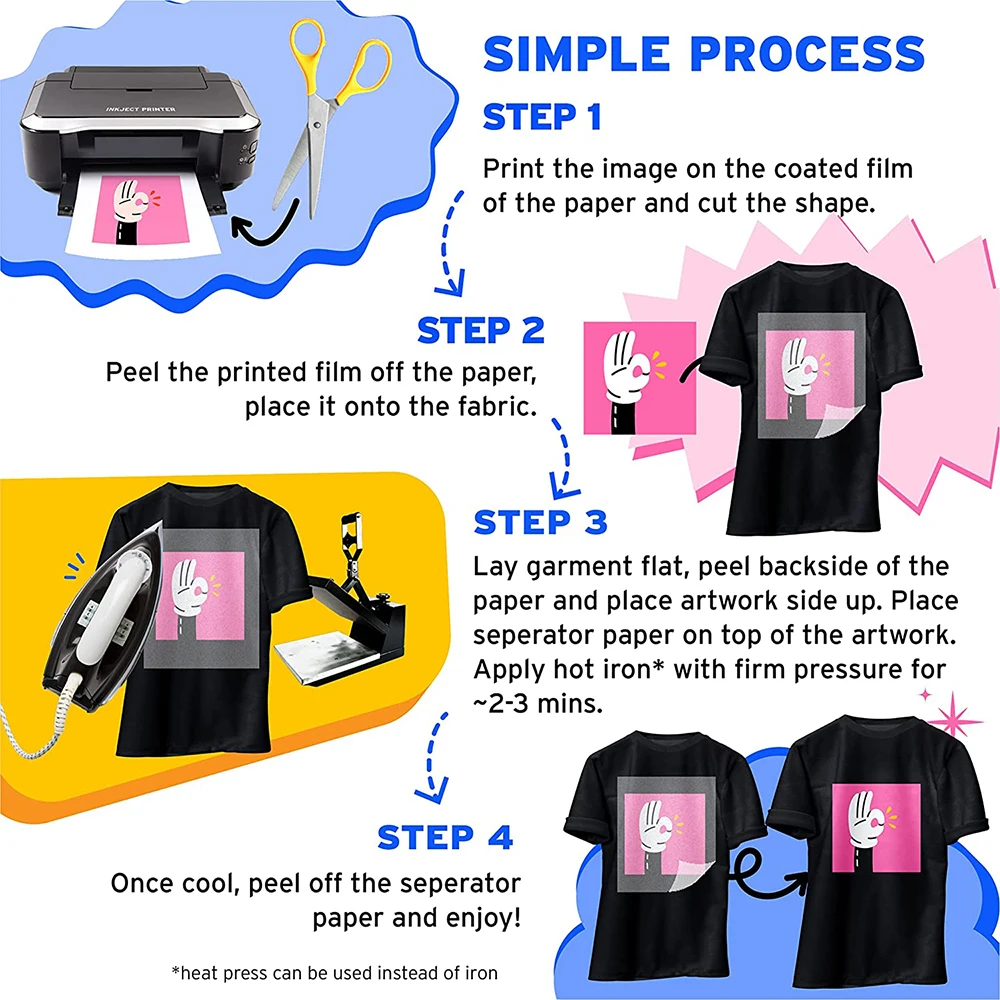 INKJECT PRINTER

SIMPLE PROCESS

STEP 1

Print the image on the coated film of the paper and cut the shape.

STEP 2

Peel the printed film off the paper, place it onto the fabric.

STEP 3

Lay garment flat, peel backside of the paper and place artwork side up. Place seperator paper on top of the artwork. Apply hot iron* with firm pressure for ~2-3 mins.

STEP 4

Once cool, peel off the seperator paper and enjoy!

*heat press can be used instead of iron