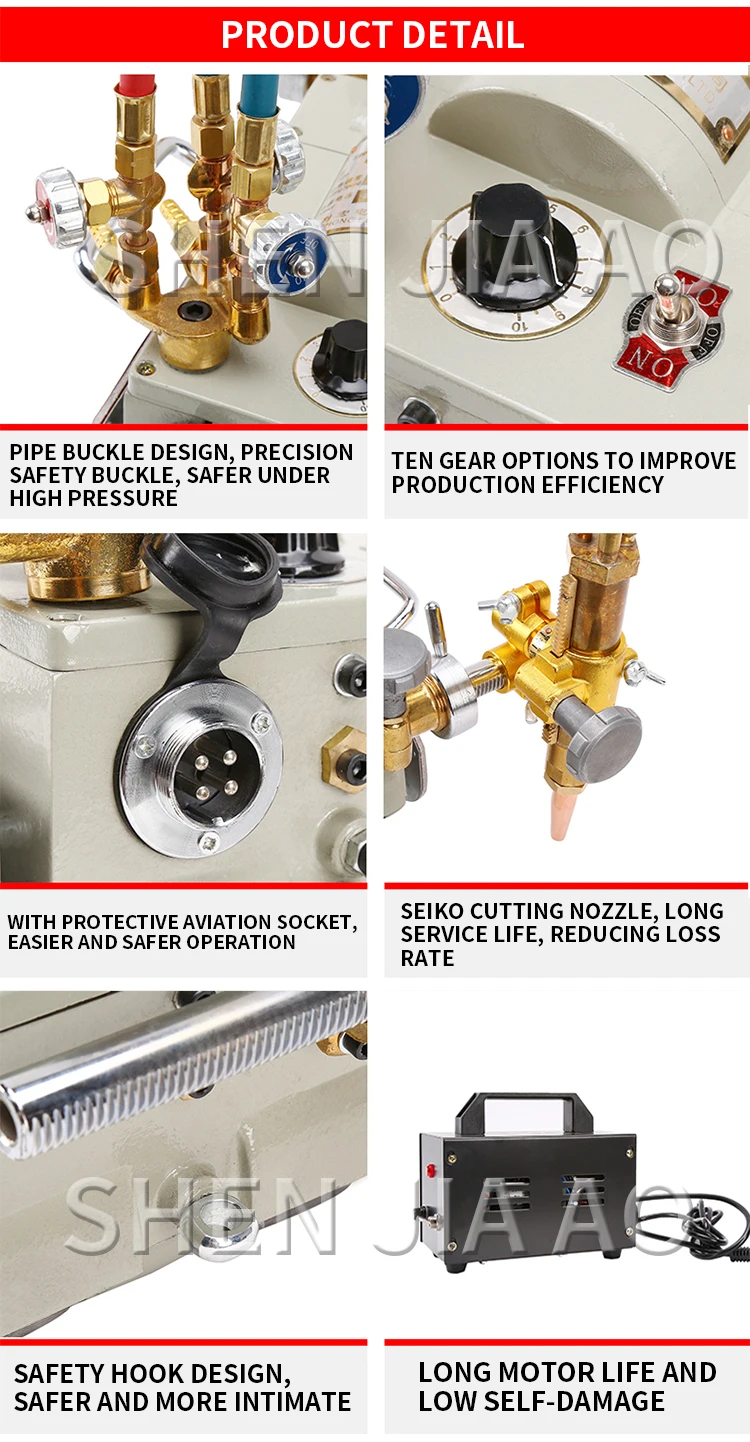 PRODUCT DETAIL

SHEN JIA AO

0 1 2 3 4 5 6 7 8 9 10

ON OFF

PIPE BUCKLE DESIGN, PRECISION SAFETY BUCKLE, SAFER UNDER HIGH PRESSURE

TEN GEAR OPTIONS TO IMPROVE PRODUCTION EFFICIENCY

WITH PROTECTIVE AVIATION SOCKET, EASIER AND SAFER OPERATION

SEIKO CUTTING NOZZLE, LONG SERVICE LIFE, REDUCING LOSS RATE

SHEN JIA AO

SAFETY HOOK DESIGN, SAFER AND MORE INTIMATE

LONG MOTOR LIFE AND LOW SELF-DAMAGE