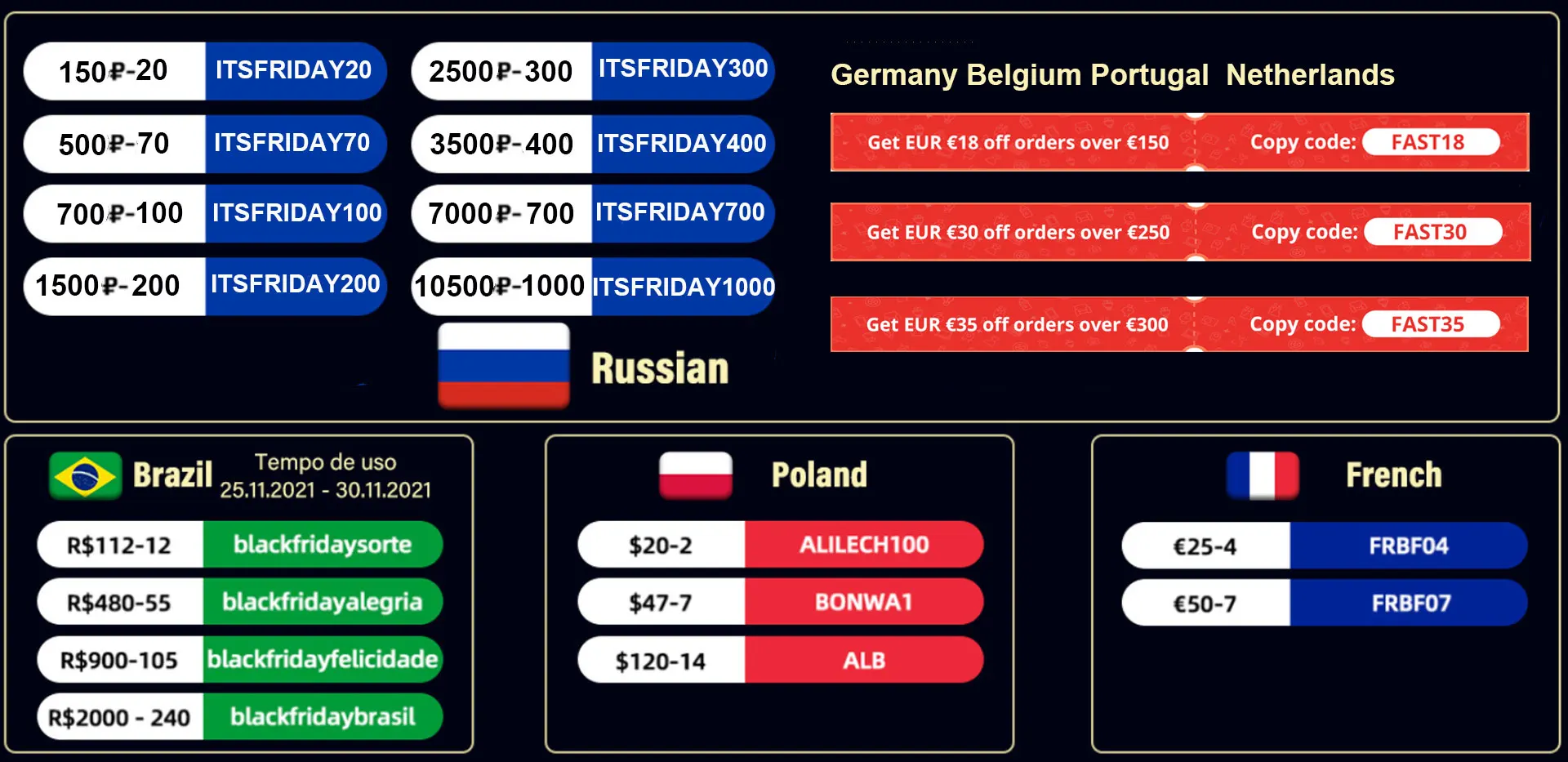 150₽-20 ITSFRIDAY20
500₽-70 ITSFRIDAY70
700₽-100 ITSFRIDAY100
1500₽-200 ITSFRIDAY200

2500₽-300 ITSFRIDAY300
3500₽-400 ITSFRIDAY400
7000₽-700 ITSFRIDAY700
10500₽-1000 ITSFRIDAY1000

Russian

Germany Belgium Portugal Netherlands

Get EUR €18 off orders over €150 Copy code: FAST18

Get EUR €30 off orders over €250 Copy code: FAST30

Get EUR €35 off orders over €300 Copy code: FAST35

Brazil Tempo de uso 25.11.2021 - 30.11.2021

R$112-12 blackfridaysorte
R$480-55 blackfridayalegria
R$900-105 blackfridayfelicidade
R$2000 - 240 blackfridaybrasil

Poland

$20-2 ALILECH100
$47-7 BONWA1
$120-14 ALB

French

€25-4 FRBF04
€50-7 FRBF07