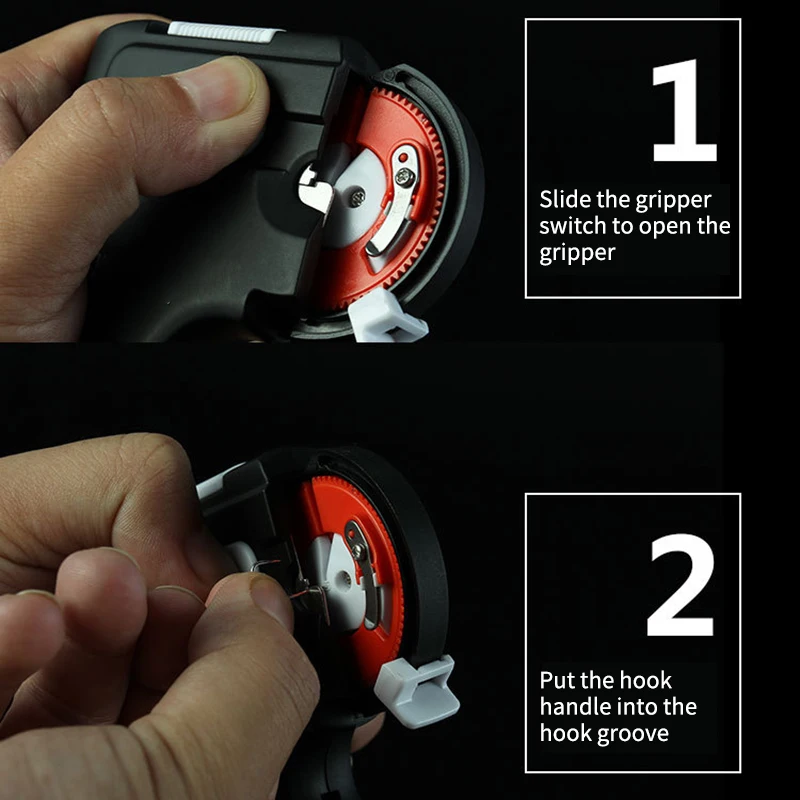 1

Slide the gripper switch to open the gripper

2

Put the hook handle into the hook groove