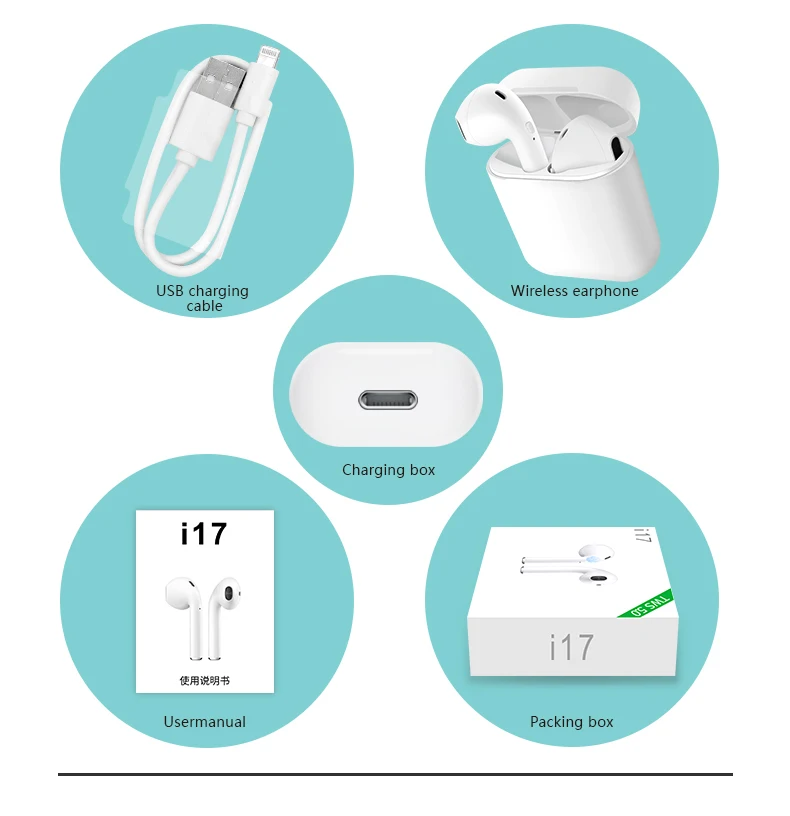 USB charging cable

Wireless earphone

Charging box

i17

使用说明书

Usermanual

i17

TWS 5.0

i17

Packing box