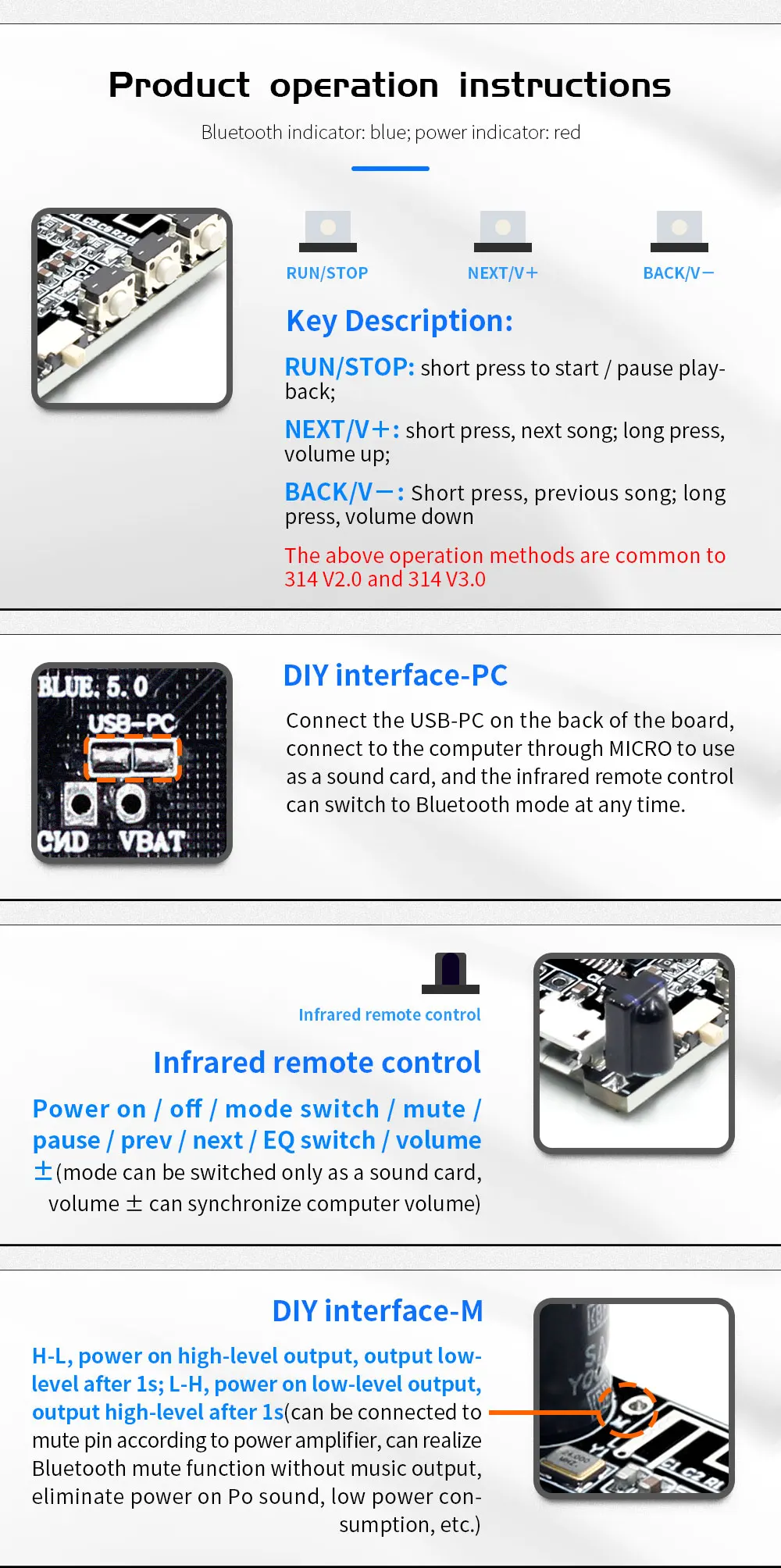 Product operation instructions

Bluetooth indicator: blue; power indicator: red

RUN/STOP

NEXT/V+

BACK/V−

Key Description:

RUN/STOP: short press to start / pause playback;

NEXT/V+: short press, next song; long press, volume up;

BACK/V−: Short press, previous song; long press, volume down

The above operation methods are common to 314 V2.0 and 314 V3.0

BLUE. 5.0
USB-PC
GND VBAT

DIY interface-PC

Connect the USB-PC on the back of the board, connect to the computer through MICRO to use as a sound card, and the infrared remote control can switch to Bluetooth mode at any time.

Infrared remote control

Infrared remote control

Power on / off / mode switch / mute / pause / prev / next / EQ switch / volume ±(mode can be switched only as a sound card, volume ± can synchronize computer volume)

DIY interface-M

H-L, power on high-level output, output low-level after 1s; L-H, power on low-level output, output high-level after 1s(can be connected to mute pin according to power amplifier, can realize Bluetooth mute function without music output, eliminate power on Po sound, low power consumption, etc.)