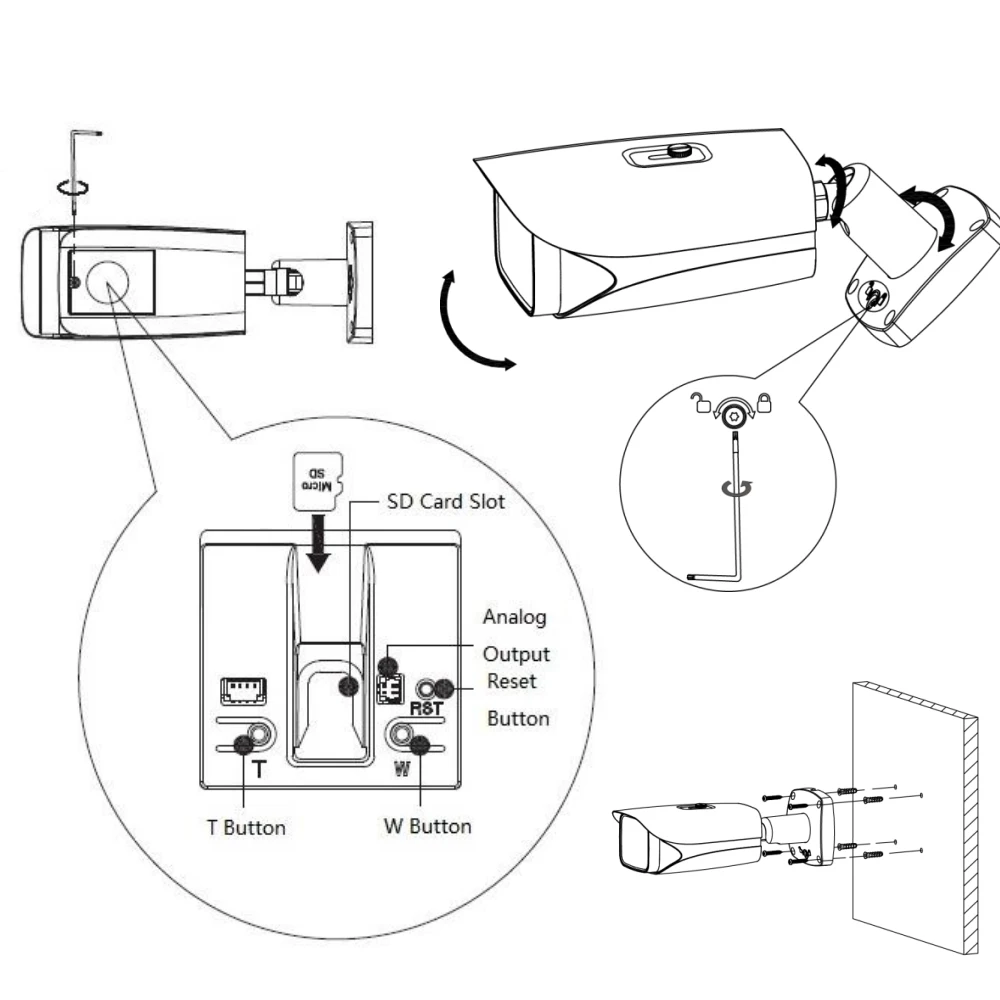 Micro SD

SD Card Slot

Analog Output

Reset Button

RST

T

W

T Button

W Button