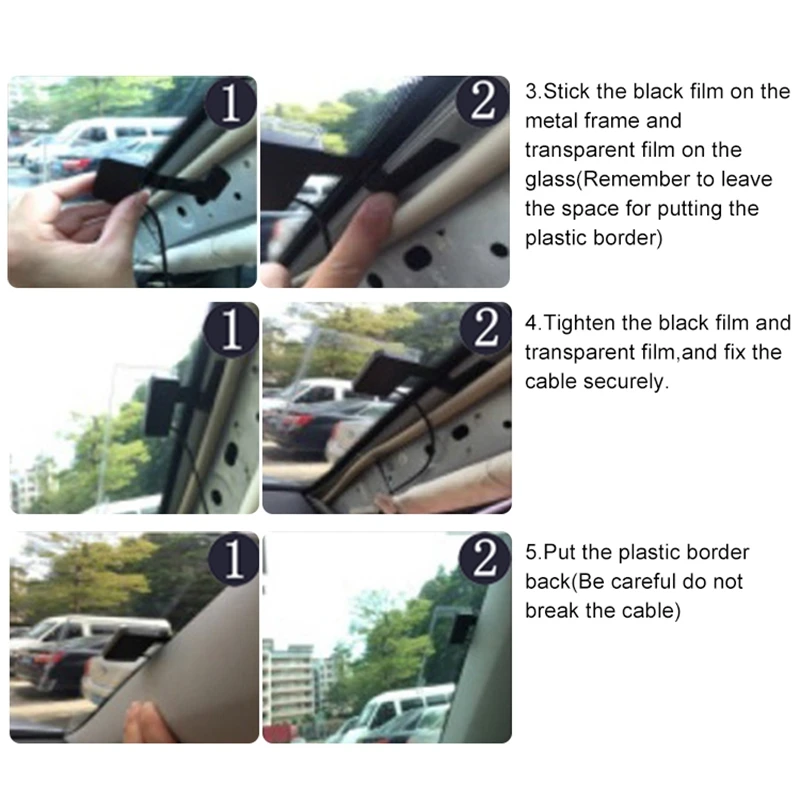 1

2

3.Stick the black film on the metal frame and transparent film on the glass(Remember to leave the space for putting the plastic border)

1

2

4.Tighten the black film and transparent film,and fix the cable securely.

1

2

5.Put the plastic border back(Be careful do not break the cable)