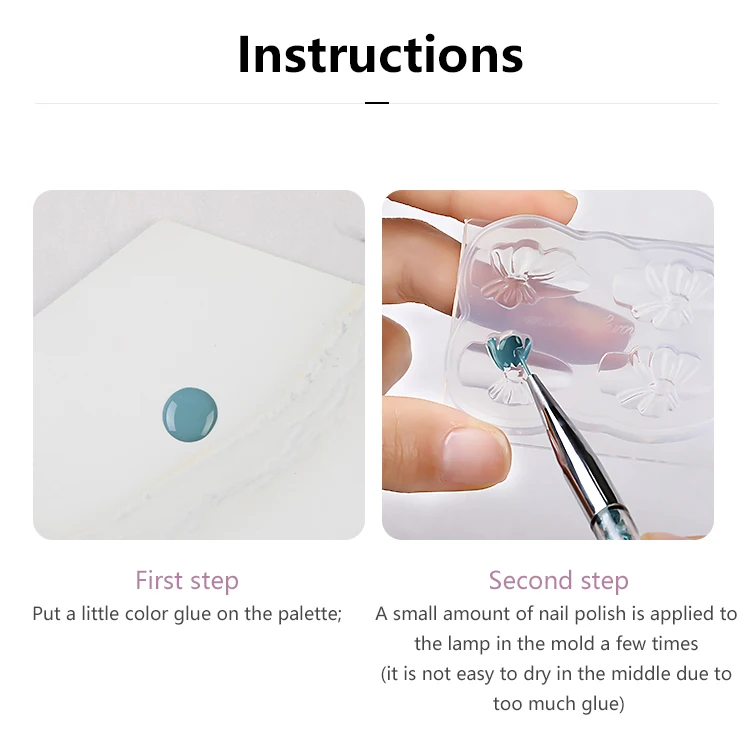 Instructions

First step

Put a little color glue on the palette;

Second step

A small amount of nail polish is applied to the lamp in the mold a few times (it is not easy to dry in the middle due to too much glue)