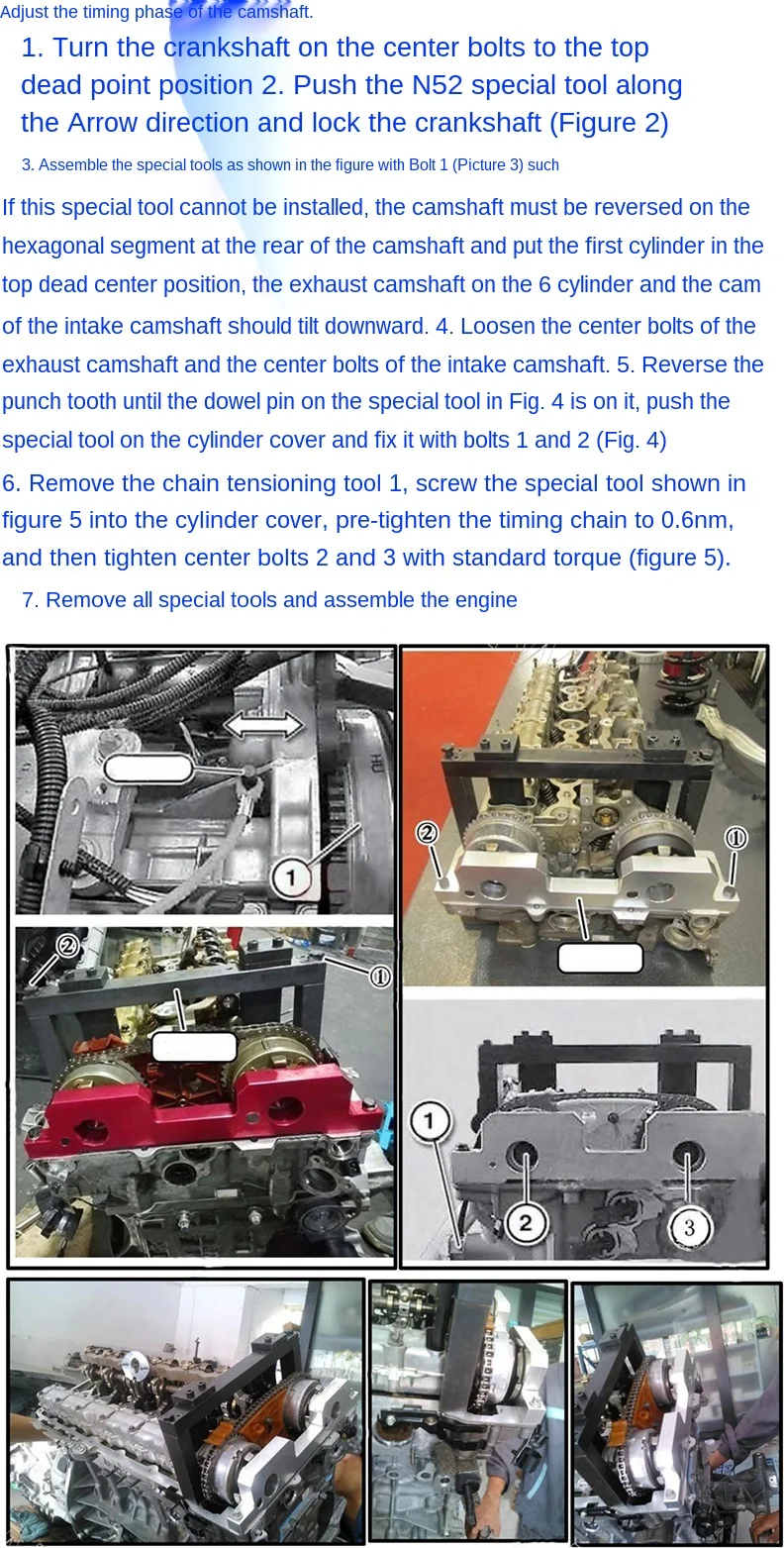 Adjust the timing phase of the camshaft.

1. Turn the crankshaft on the center bolts to the top dead point position 2. Push the N52 special tool along the Arrow direction and lock the crankshaft (Figure 2)

3. Assemble the special tools as shown in the figure with Bolt 1 (Picture 3) such

If this special tool cannot be installed, the camshaft must be reversed on the hexagonal segment at the rear of the camshaft and put the first cylinder in the top dead center position, the exhaust camshaft on the 6 cylinder and the cam of the intake camshaft should tilt downward. 4. Loosen the center bolts of the exhaust camshaft and the center bolts of the intake camshaft. 5. Reverse the punch tooth until the dowel pin on the special tool in Fig. 4 is on it, push the special tool on the cylinder cover and fix it with bolts 1 and 2 (Fig. 4)

6. Remove the chain tensioning tool 1, screw the special tool shown in figure 5 into the cylinder cover, pre-tighten the timing chain to 0.6nm, and then tighten center bolts 2 and 3 with standard torque (figure 5).

7. Remove all special tools and assemble the engine

1

②

①

②

①

1

2

3