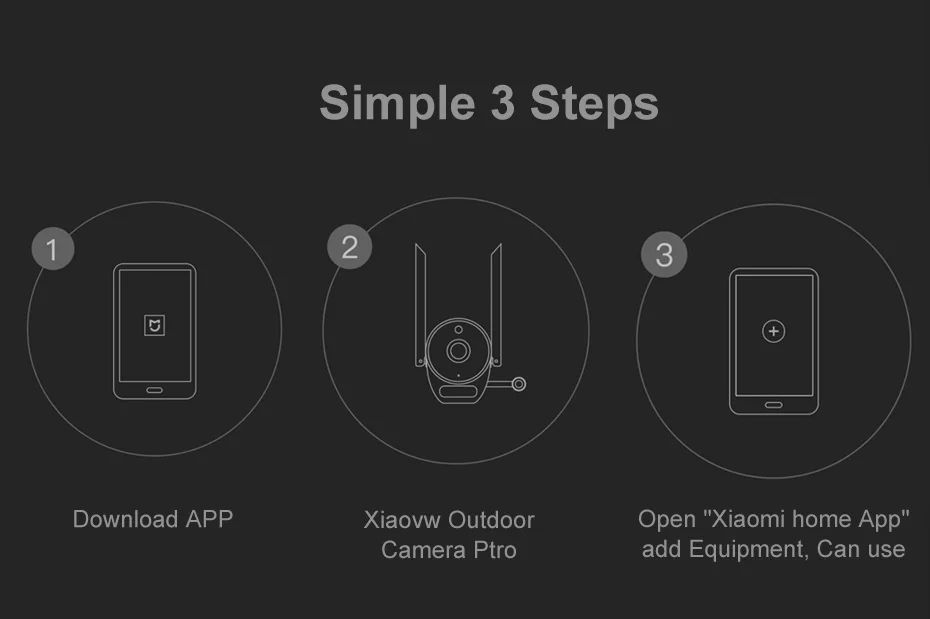 Simple 3 Steps

1

Download APP

2

Xiaovw Outdoor Camera Ptro

3

Open "Xiaomi home App" add Equipment, Can use