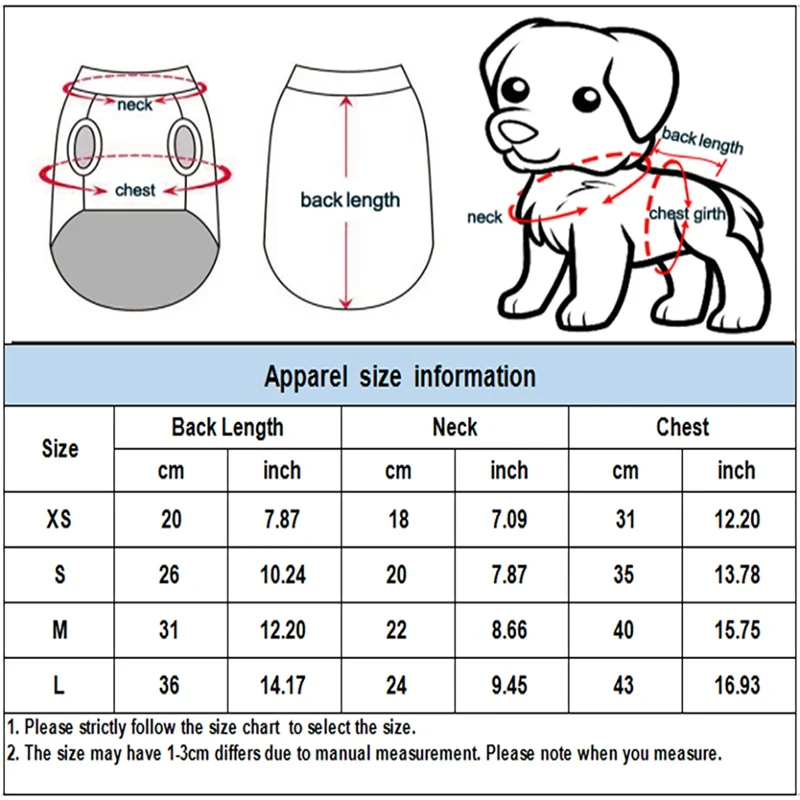 neck
chest
back length
back length
neck
chest girth

Apparel size information

| Size | Back Length cm | Back Length inch | Neck cm | Neck inch | Chest cm | Chest inch |
|---|---|---|---|---|---|---|
| XS | 20 | 7.87 | 18 | 7.09 | 31 | 12.20 |
| S | 26 | 10.24 | 20 | 7.87 | 35 | 13.78 |
| M | 31 | 12.20 | 22 | 8.66 | 40 | 15.75 |
| L | 36 | 14.17 | 24 | 9.45 | 43 | 16.93 |

1. Please strictly follow the size chart to select the size.
2. The size may have 1-3cm differs due to manual measurement. Please note when you measure.