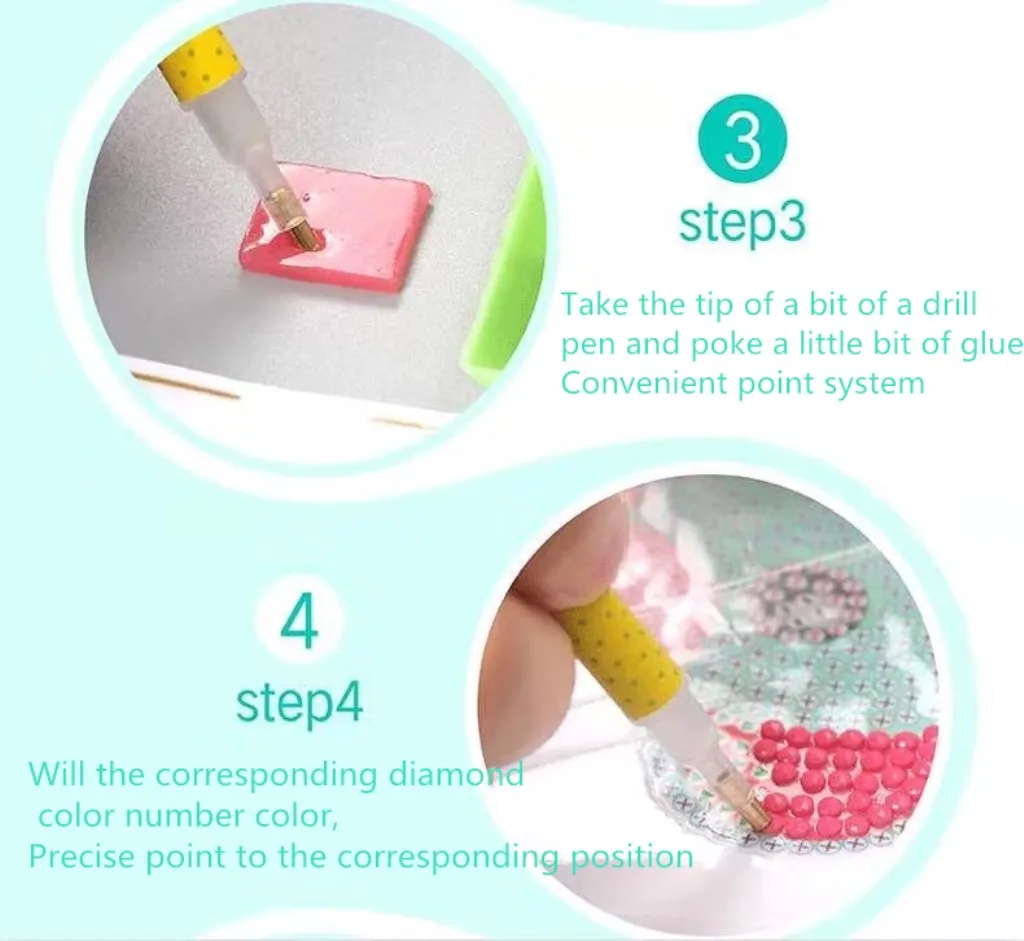 3
step3
Take the tip of a bit of a drill pen and poke a little bit of glue
Convenient point system

4
step4
Will the corresponding diamond color number color,
Precise point to the corresponding position