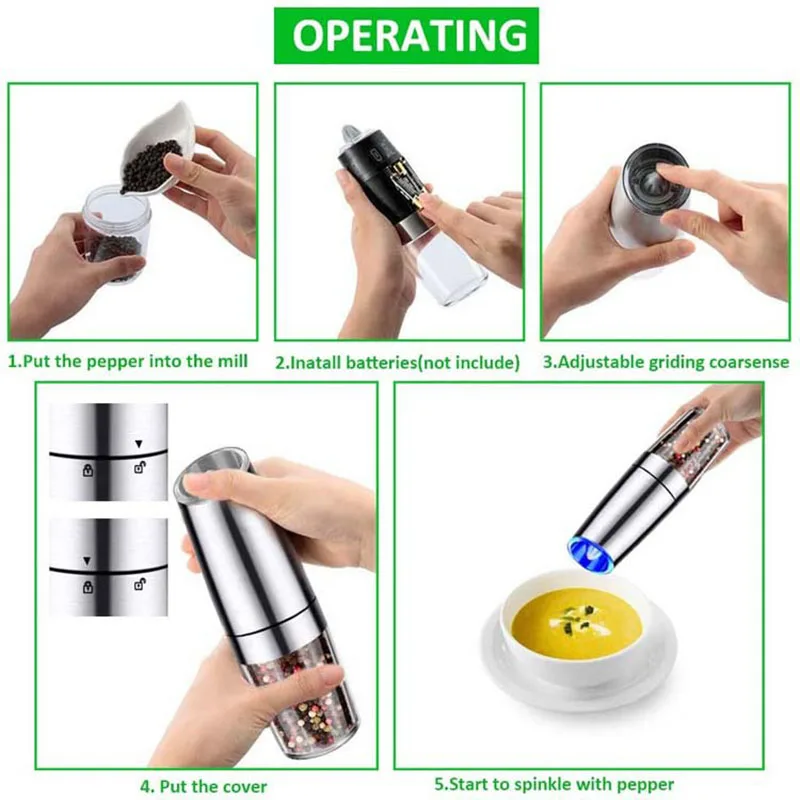 OPERATING

1.Put the pepper into the mill

2.Inatall batteries(not include)

3.Adjustable griding coarsense

4. Put the cover

5.Start to spinkle with pepper