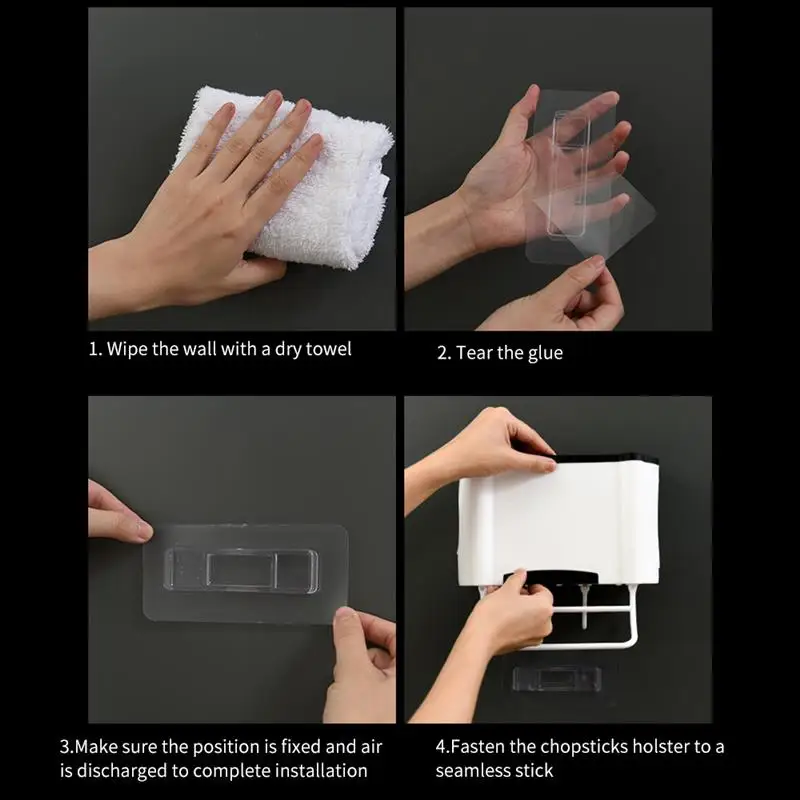 1. Wipe the wall with a dry towel

2. Tear the glue

3.Make sure the position is fixed and air is discharged to complete installation

4.Fasten the chopsticks holster to a seamless stick