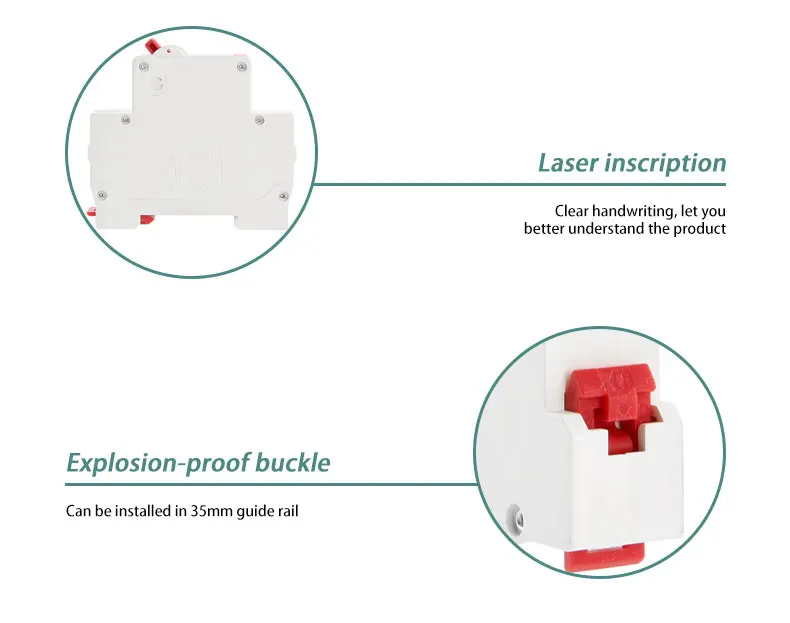 Laser inscription

Clear handwriting, let you better understand the product

Explosion-proof buckle

Can be installed in 35mm guide rail