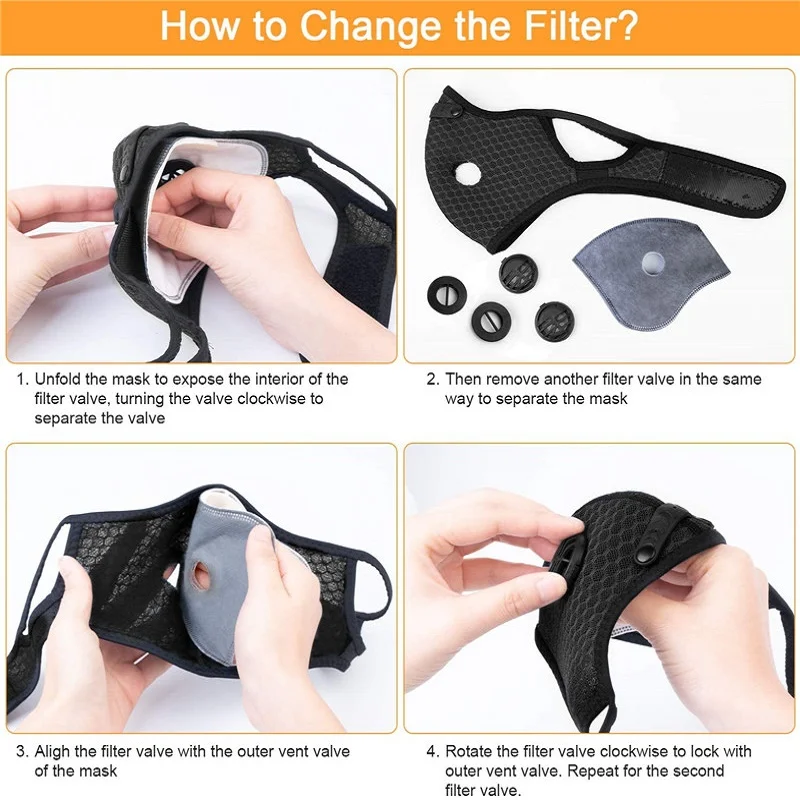 How to Change the Filter?

1. Unfold the mask to expose the interior of the filter valve, turning the valve clockwise to separate the valve

2. Then remove another filter valve in the same way to separate the mask

3. Aligh the filter valve with the outer vent valve of the mask

4. Rotate the filter valve clockwise to lock with outer vent valve. Repeat for the second filter valve.