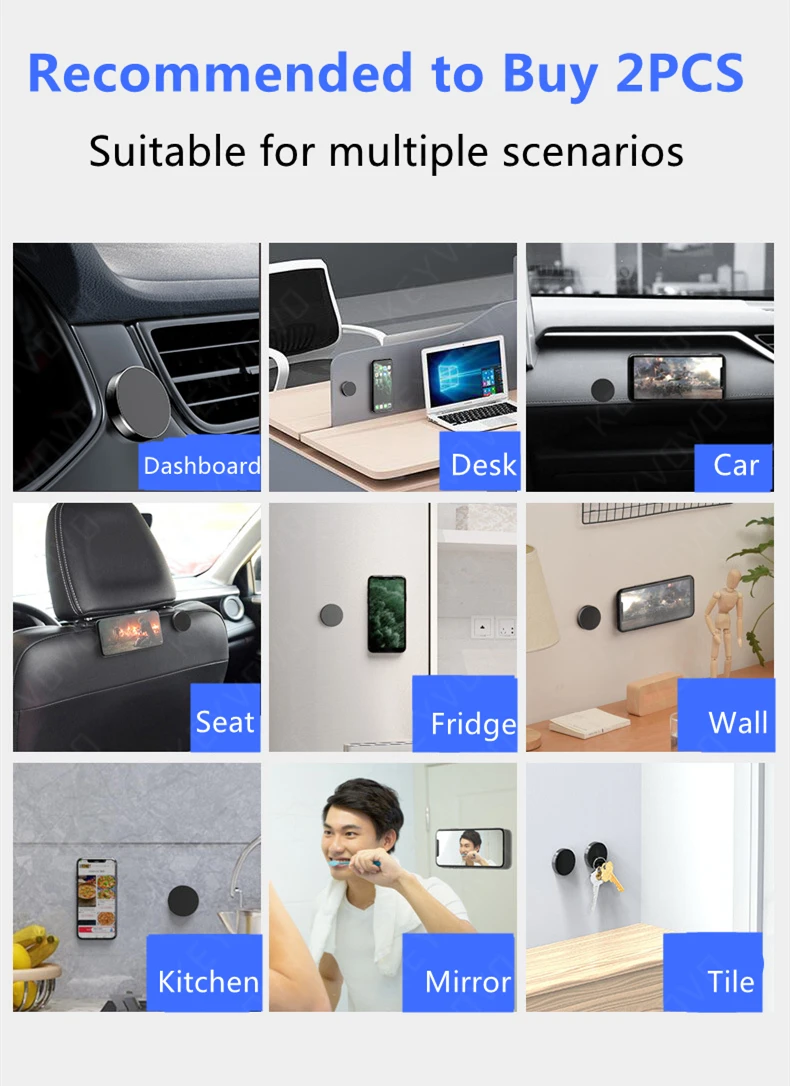 Recommended to Buy 2PCS

Suitable for multiple scenarios

Dashboard

Desk

Car

Seat

Fridge

Wall

Kitchen

Mirror

Tile