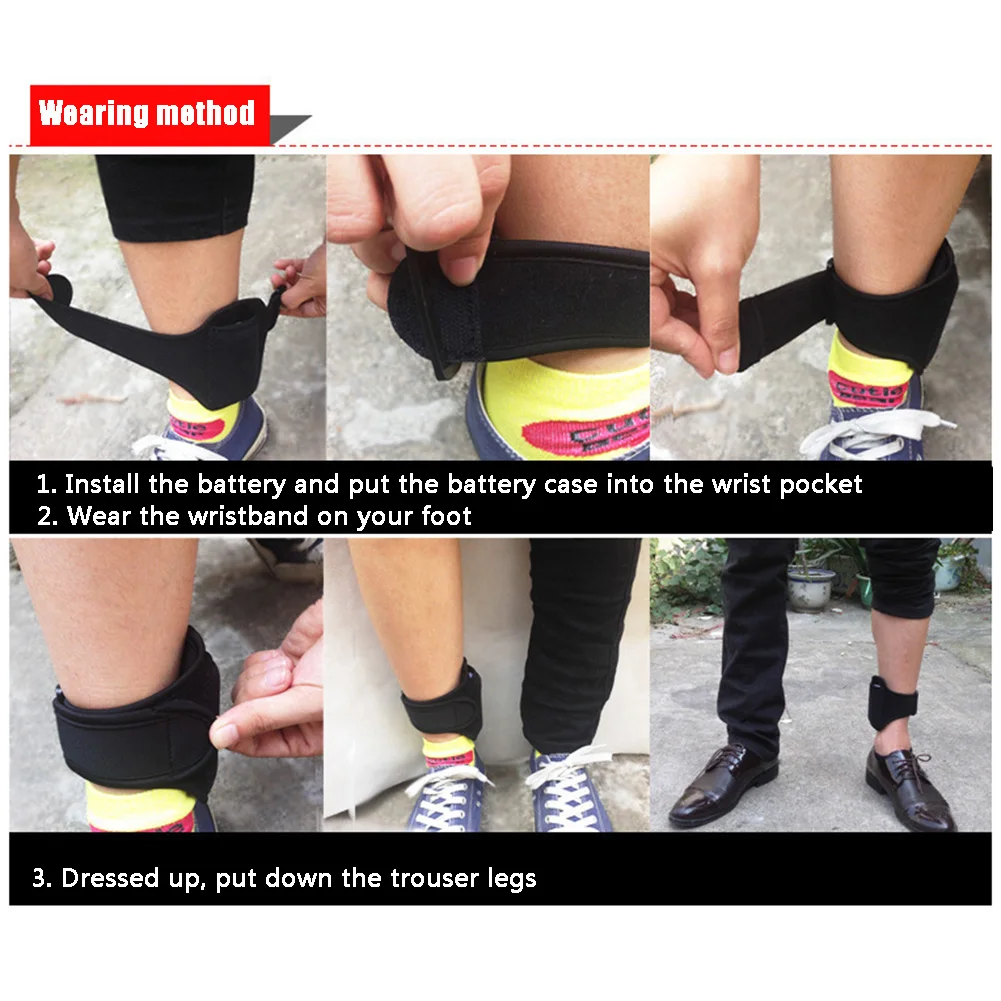 Wearing method

1. Install the battery and put the battery case into the wrist pocket
2. Wear the wristband on your foot

3. Dressed up, put down the trouser legs