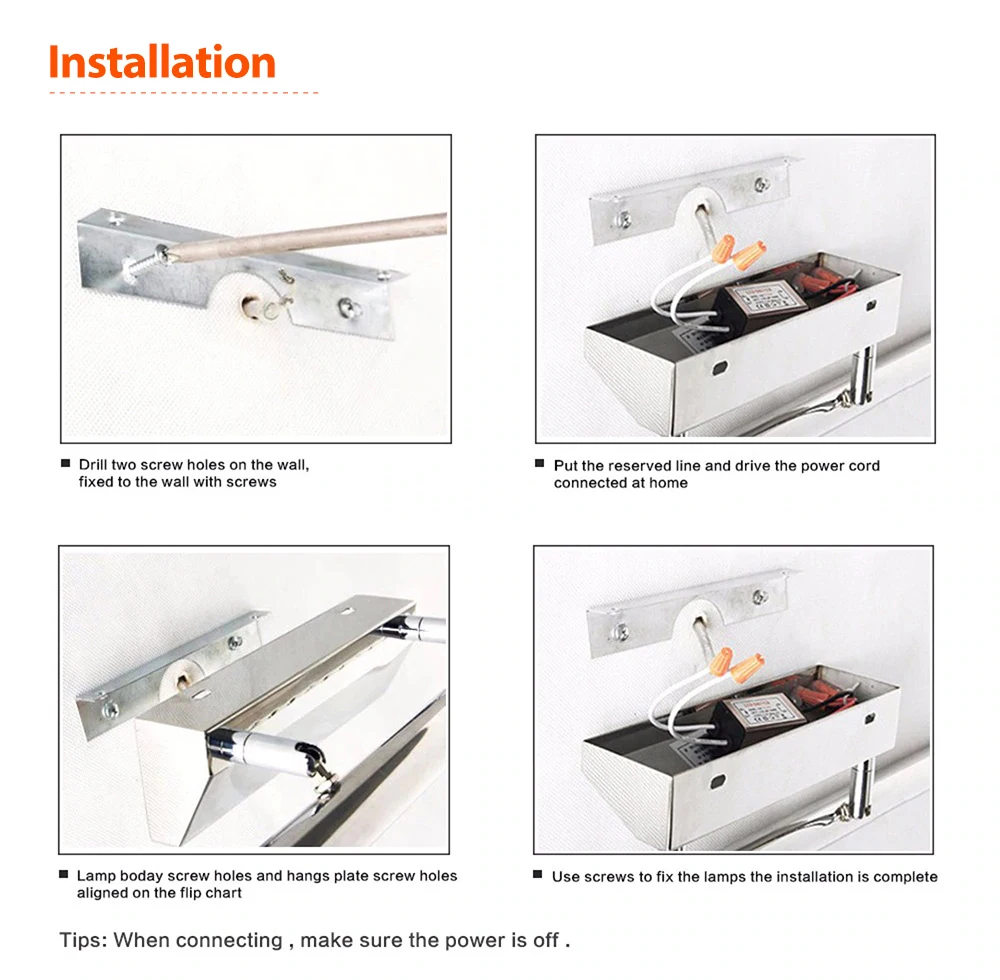 Installation

■ Drill two screw holes on the wall, fixed to the wall with screws

■ Put the reserved line and drive the power cord connected at home

■ Lamp boday screw holes and hangs plate screw holes aligned on the flip chart

■ Use screws to fix the lamps the installation is complete

Tips: When connecting , make sure the power is off .