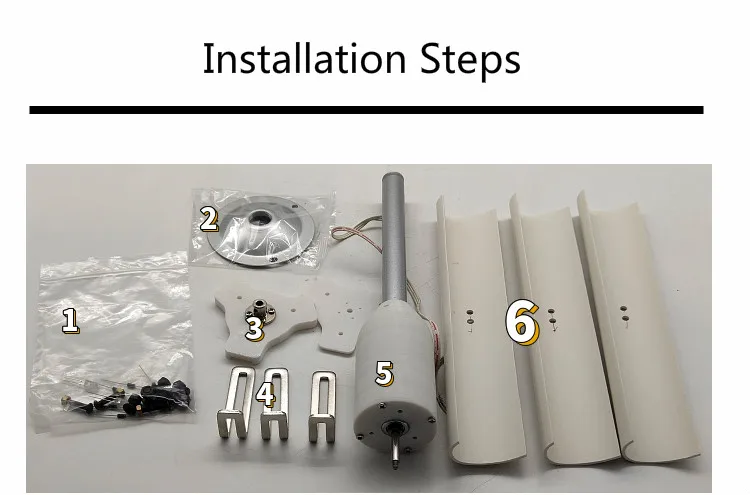 Installation Steps

2

1

3

4

5

6