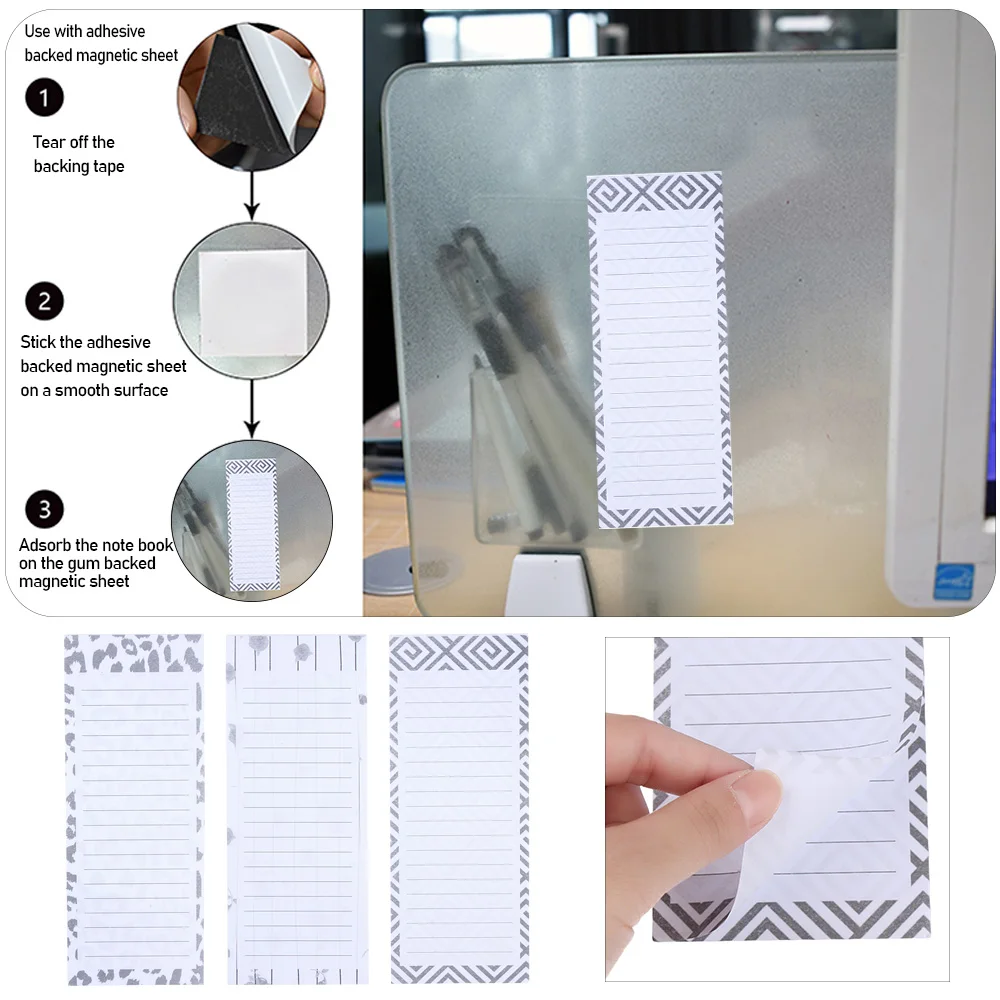 Use with adhesive backed magnetic sheet

1

Tear off the backing tape

2

Stick the adhesive backed magnetic sheet on a smooth surface

3

Adsorb the note book on the gum backed magnetic sheet