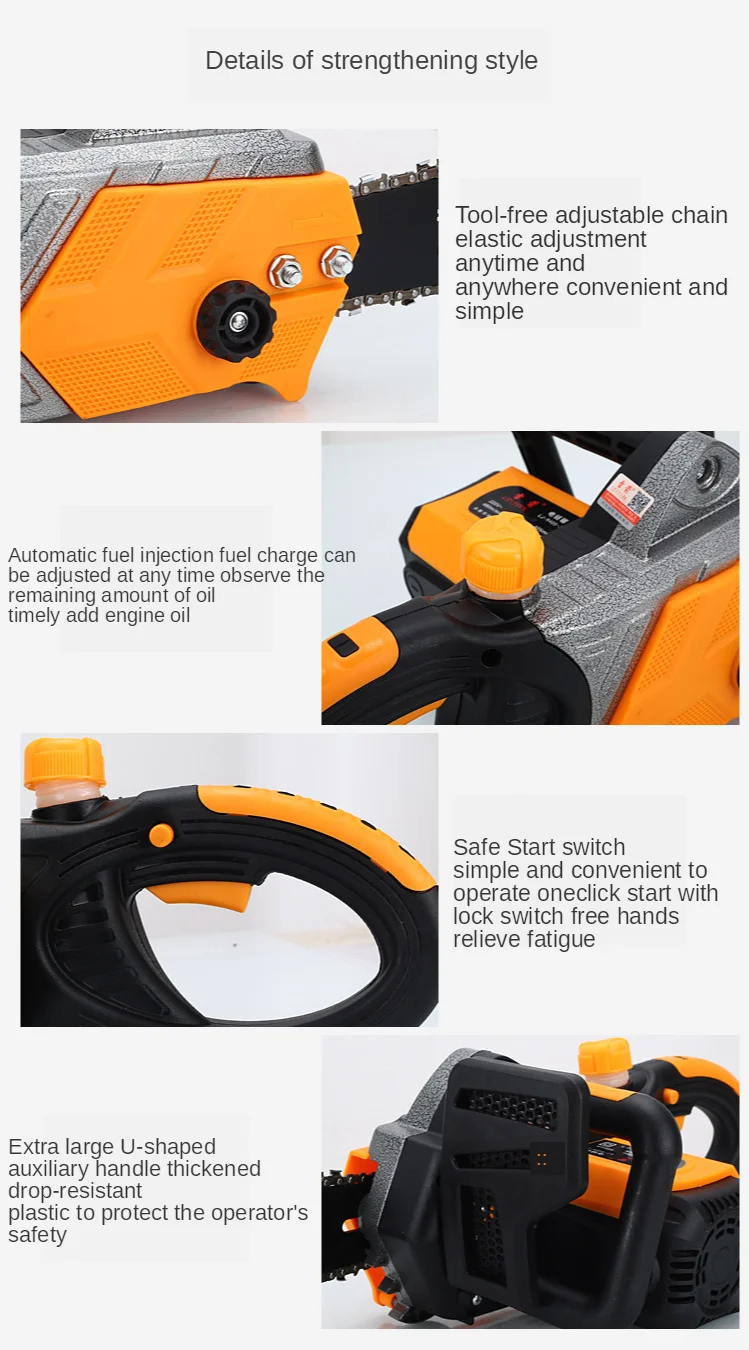 Details of strengthening style

Tool-free adjustable chain elastic adjustment anytime and anywhere convenient and simple

Automatic fuel injection fuel charge can be adjusted at any time observe the remaining amount of oil timely add engine oil

Safe Start switch simple and convenient to operate oneclick start with lock switch free hands relieve fatigue

Extra large U-shaped auxiliary handle thickened drop-resistant plastic to protect the operator's safety