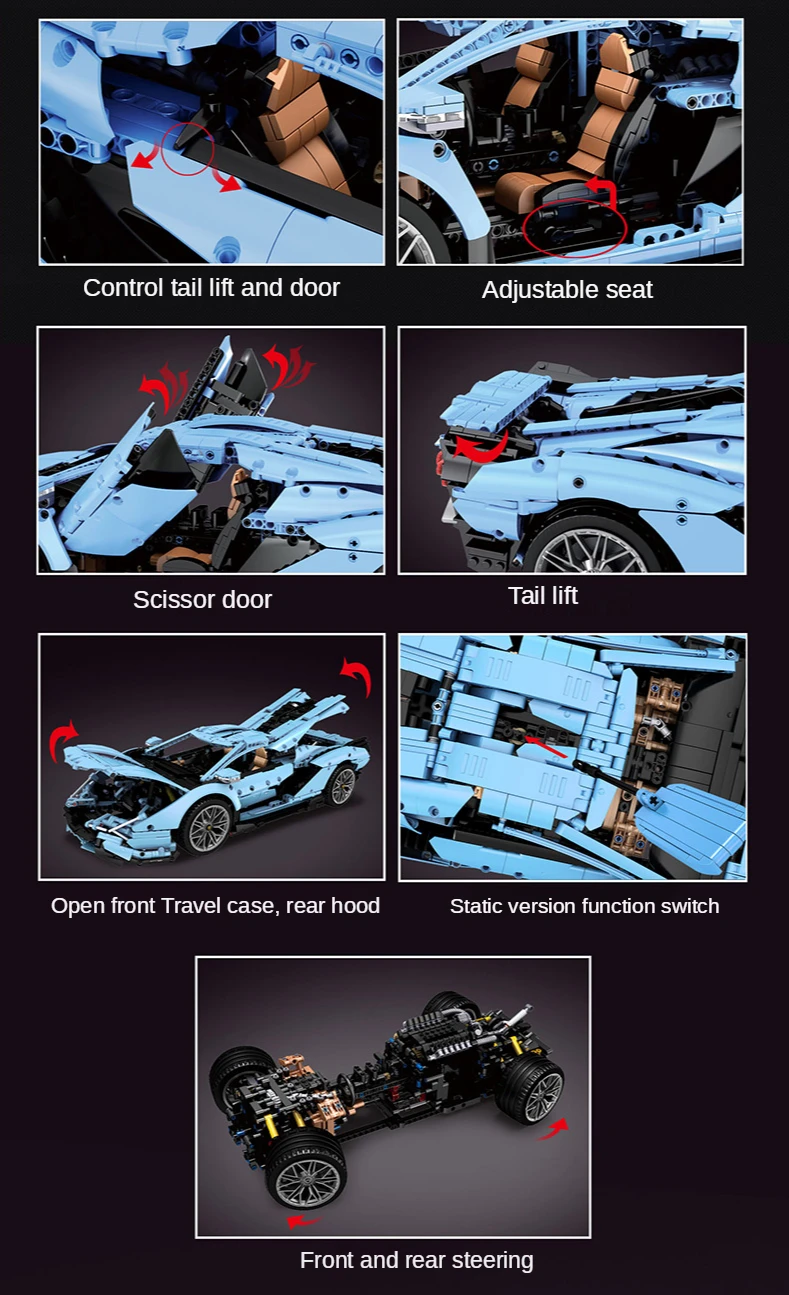 Control tail lift and door

Adjustable seat

Scissor door

Tail lift

Open front Travel case, rear hood

Static version function switch

Front and rear steering