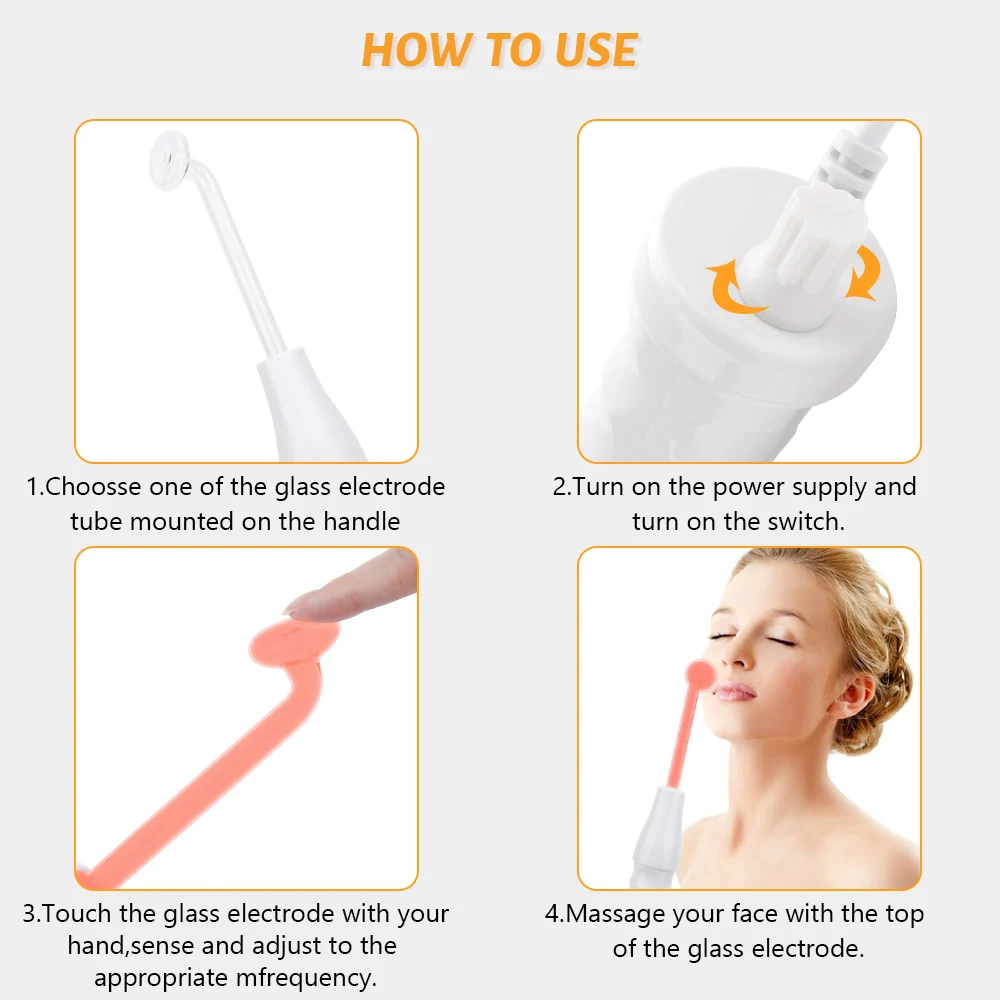 HOW TO USE

1.Choosse one of the glass electrode tube mounted on the handle

2.Turn on the power supply and turn on the switch.

3.Touch the glass electrode with your hand,sense and adjust to the appropriate mfrequency.

4.Massage your face with the top of the glass electrode.