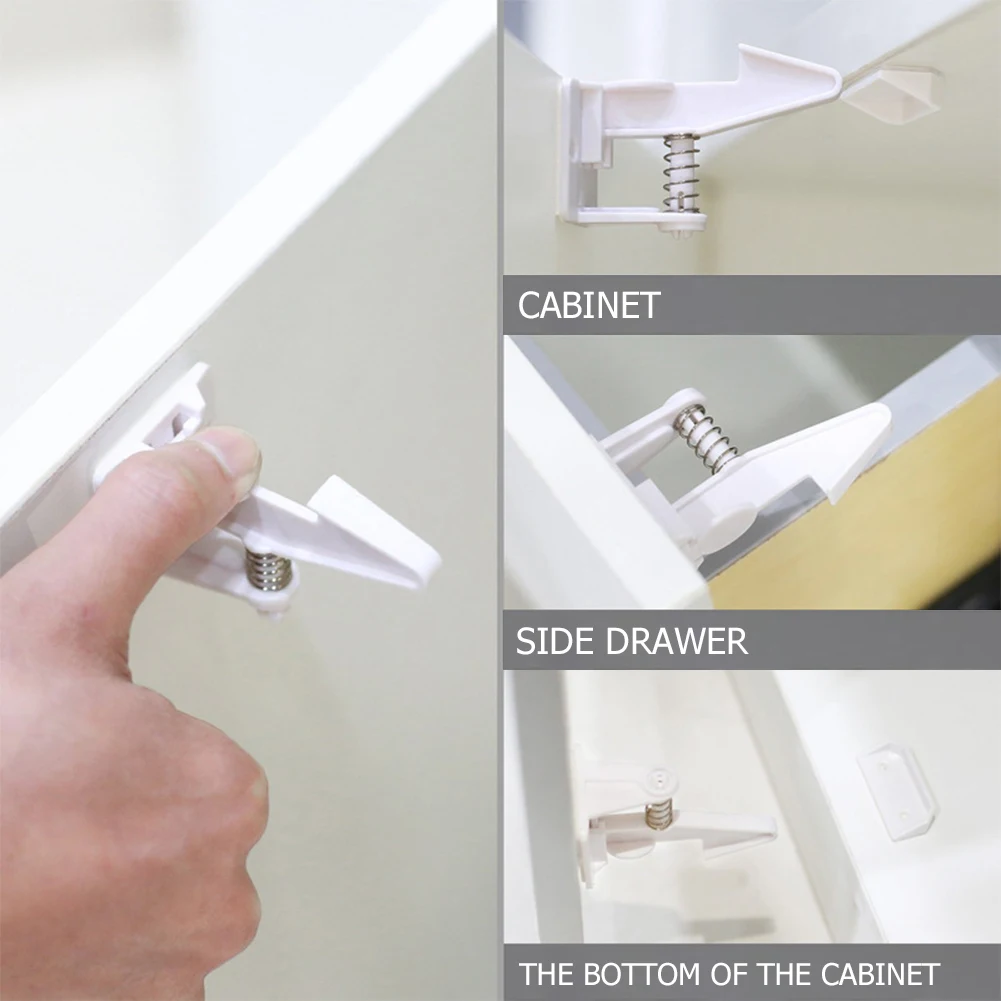 CABINET

SIDE DRAWER

THE BOTTOM OF THE CABINET