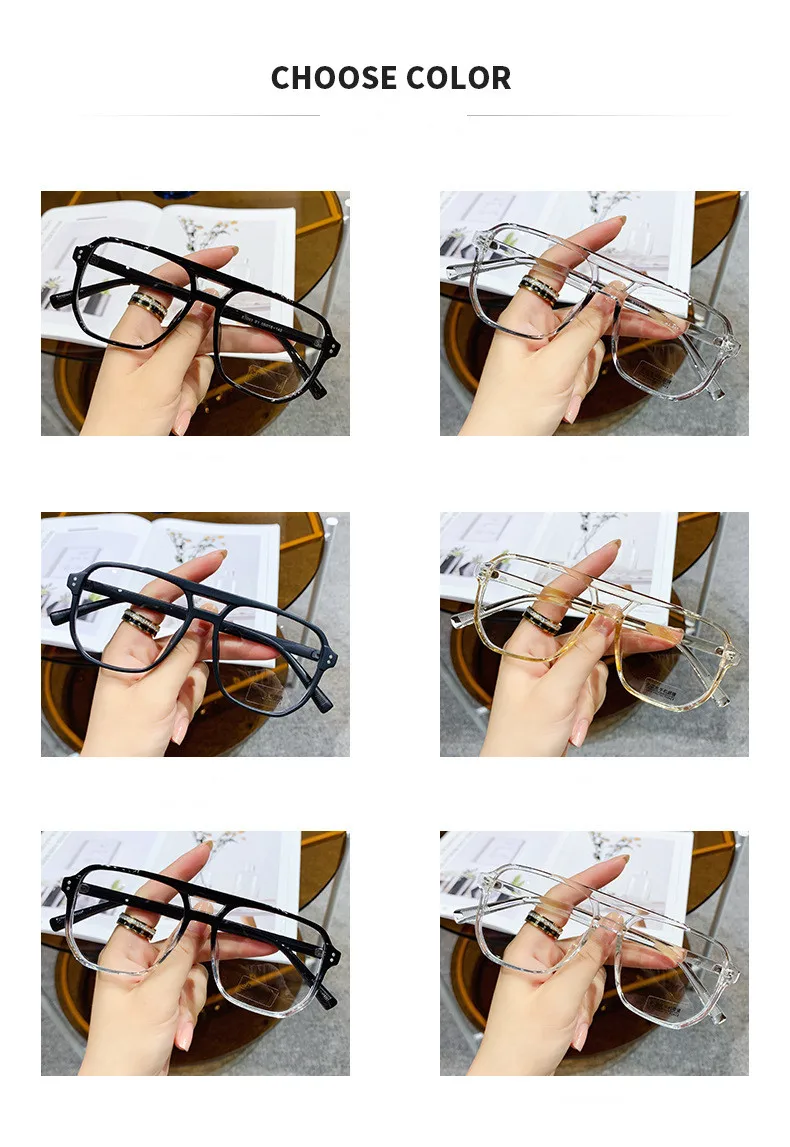 CHOOSE COLOR